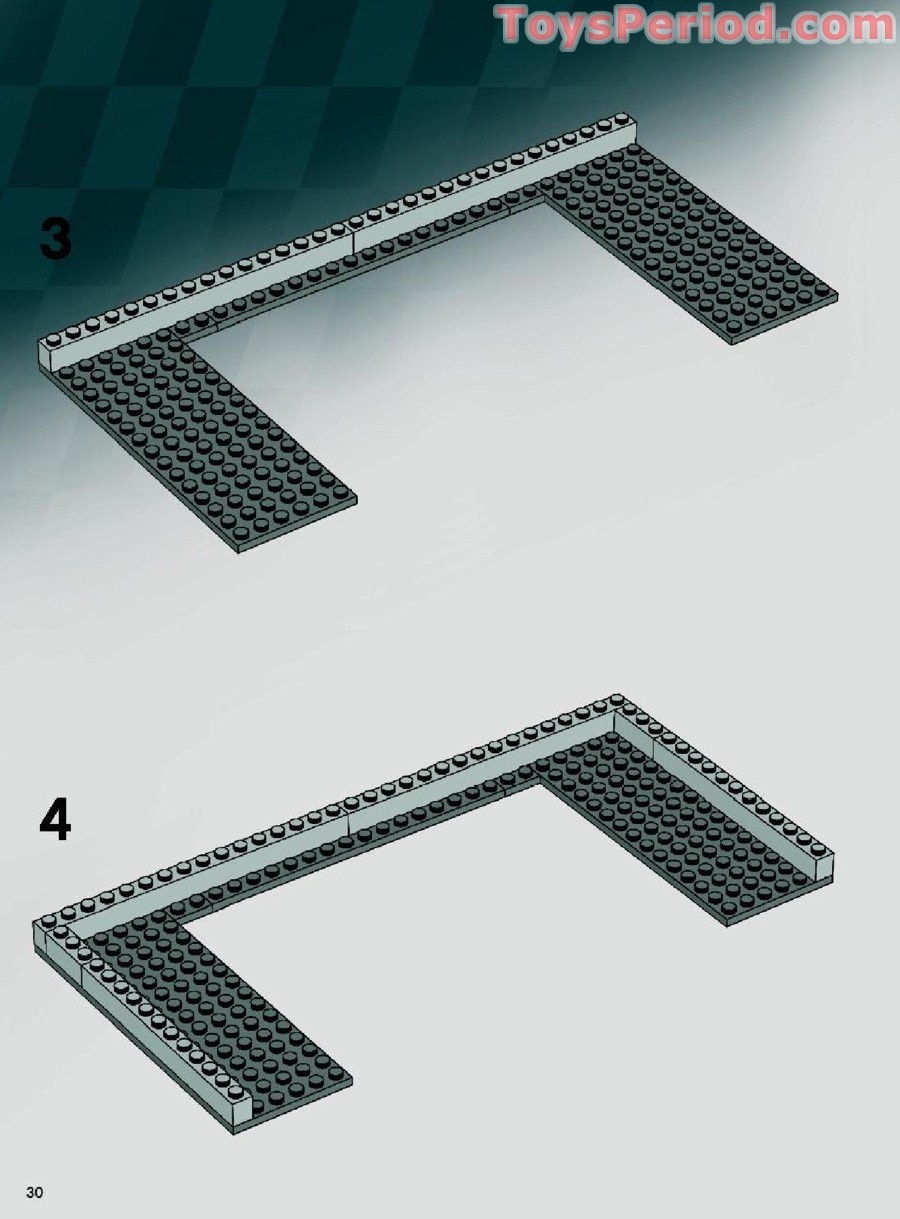 ToysPeriod.com

3

4

30