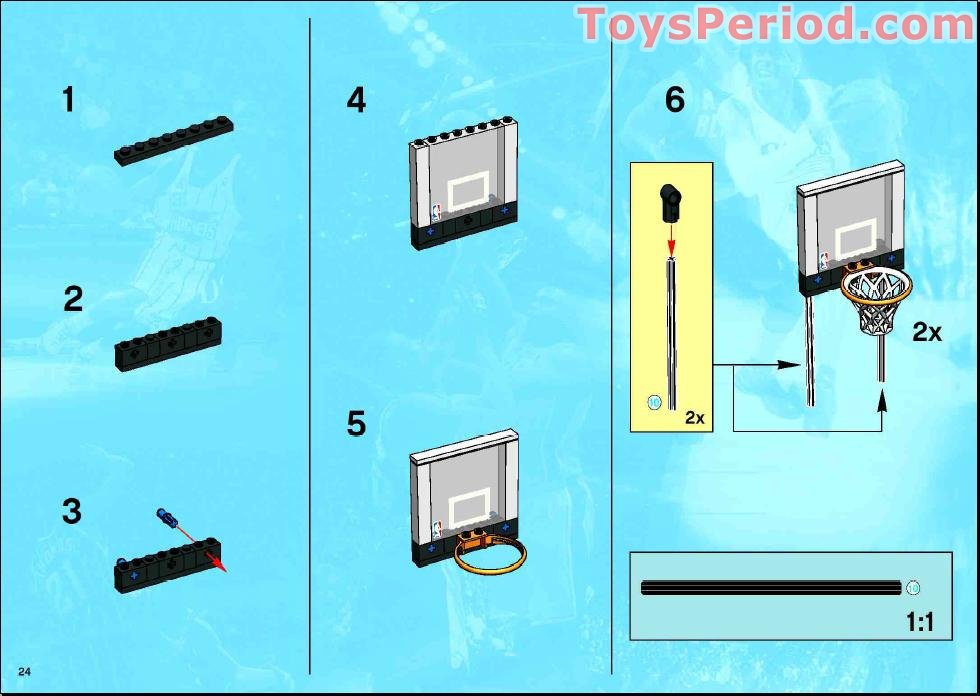 ToysPeriod.com

1

2

3

4

5

6

10

2x

2x

10

1:1

24