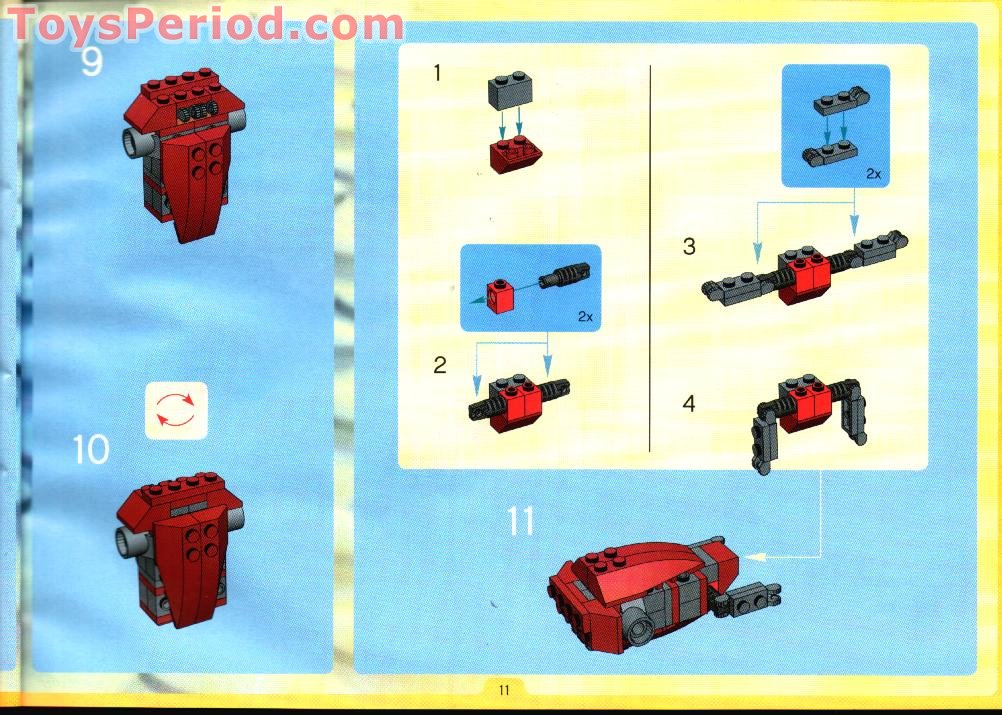 ToysPeriod.com

9

10

1

2x

2

2x

3

4

11

11