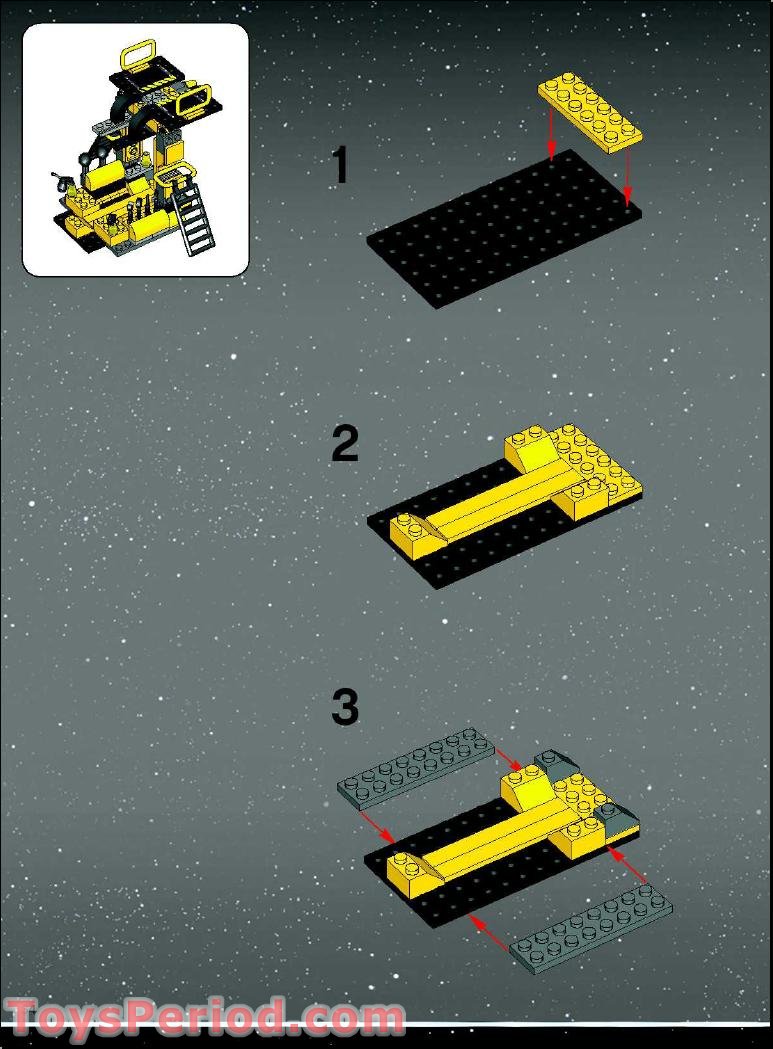 1

2

3

ToysPeriod.com