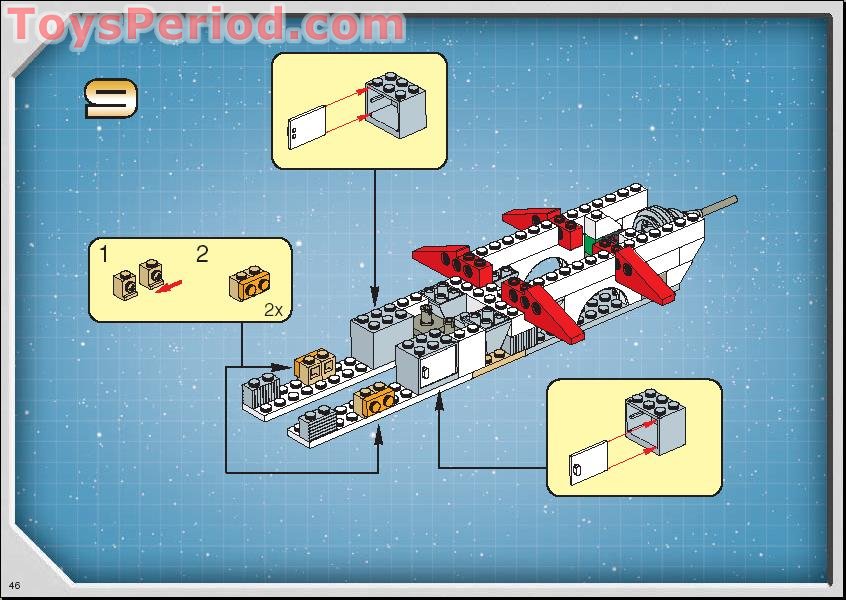 ToysPeriod.com

9

1

2

2x

46