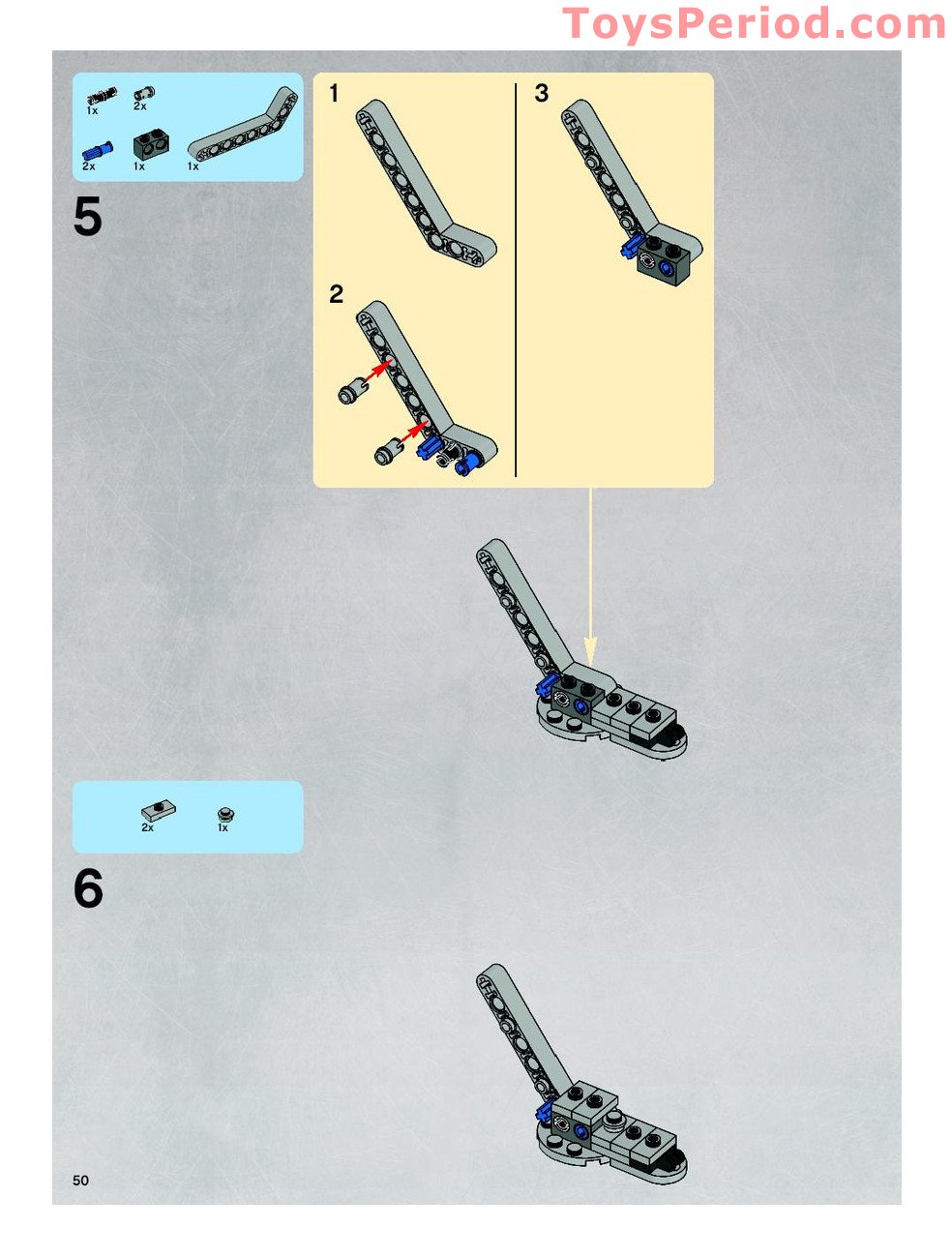 ToysPeriod.com

1x 2x
2x 1x 1x

5

1

2

3

2x 1x

6

50