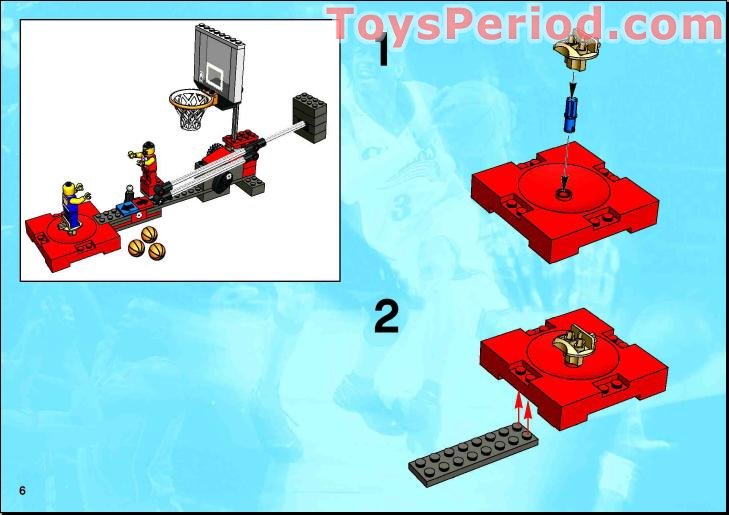 ToysPeriod.com

1

2

6