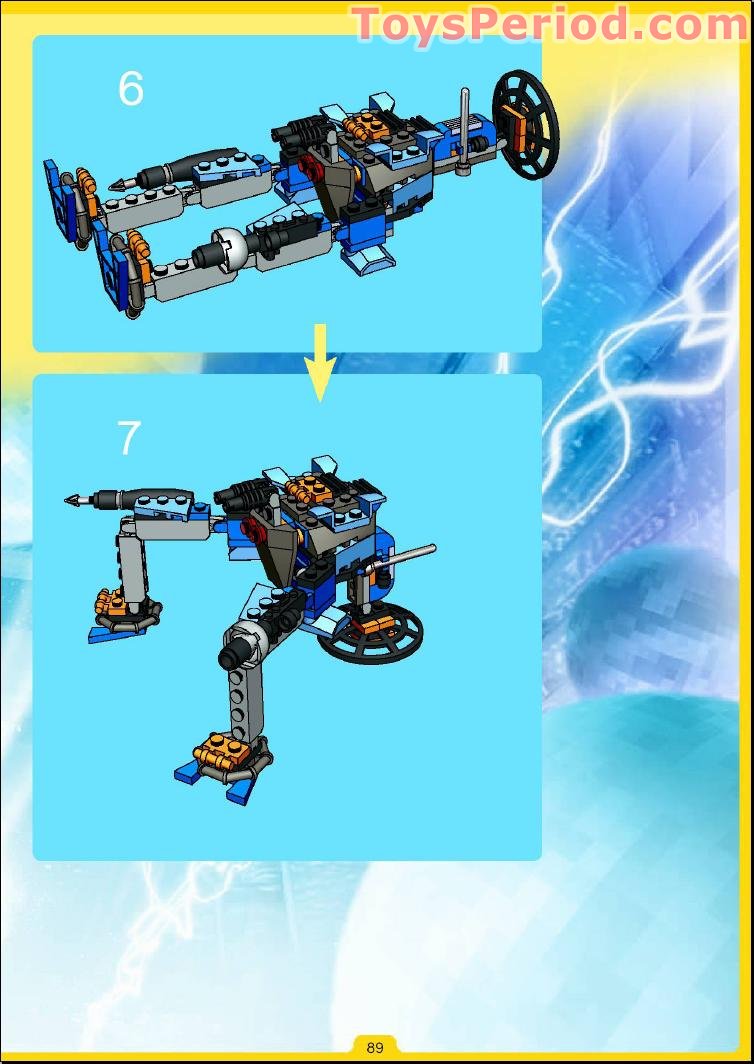 ToysPeriod.com

6

7

89