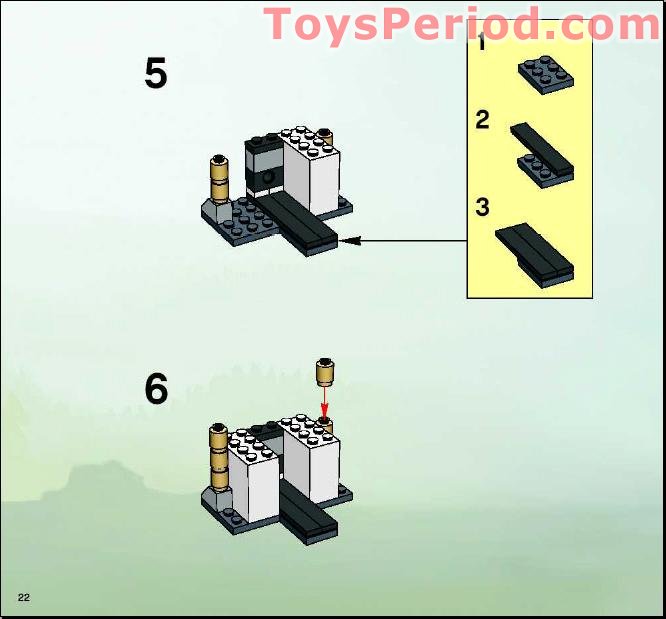 ToysPeriod.com

5

1

2

3

6

22