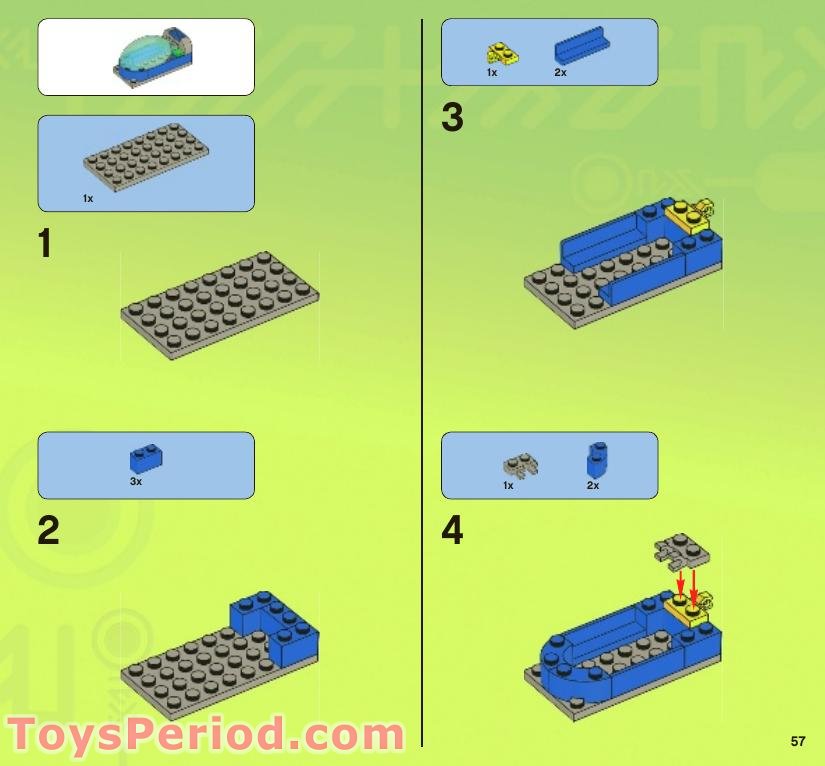 1x

1

3x

2

1x 2x

3

1x 2x

4

ToysPeriod.com

57