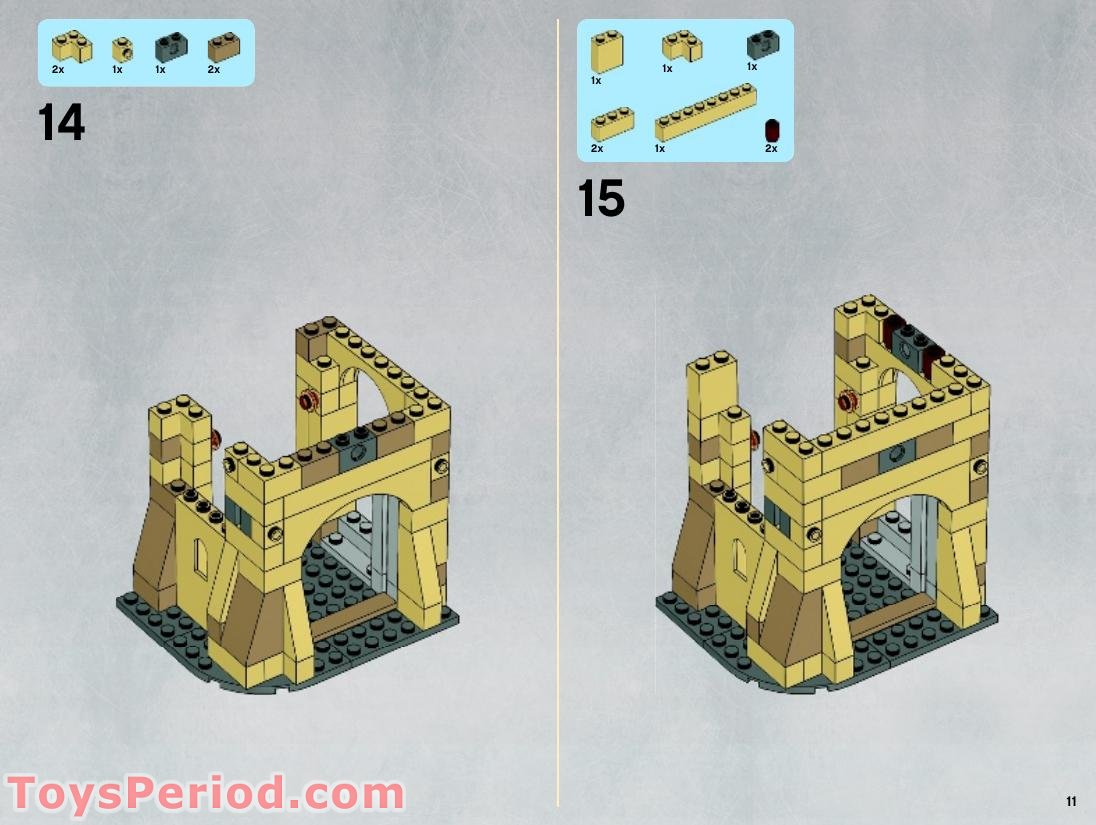 2x 1x 1x 2x

14

1x 1x 1x

2x 1x 2x

15

ToysPeriod.com

11