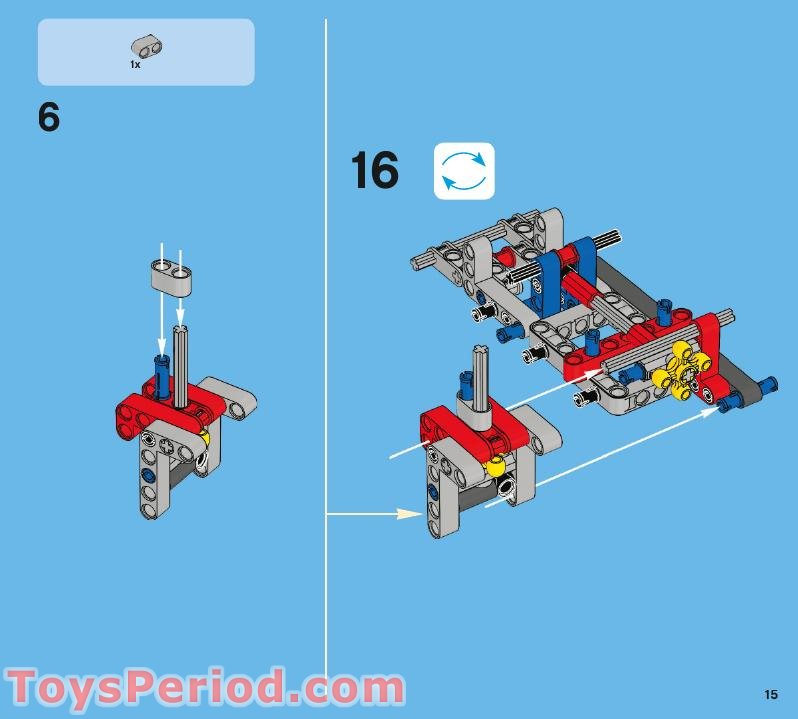 1x

6

16

ToysPeriod.com

15