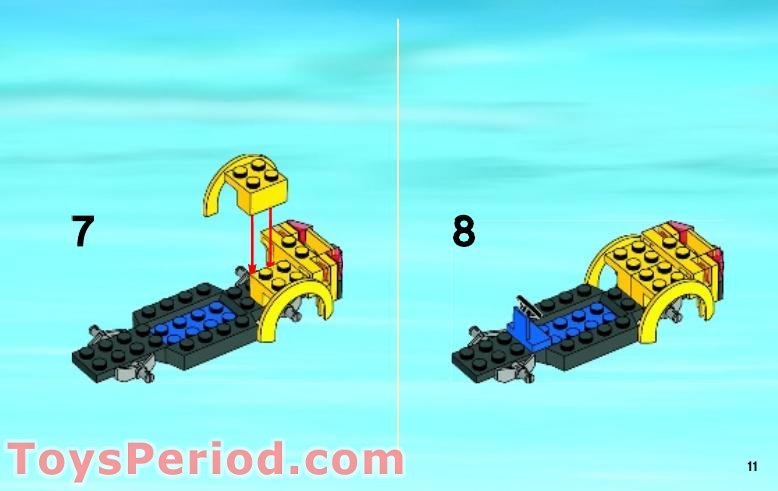 7

8

ToysPeriod.com

11