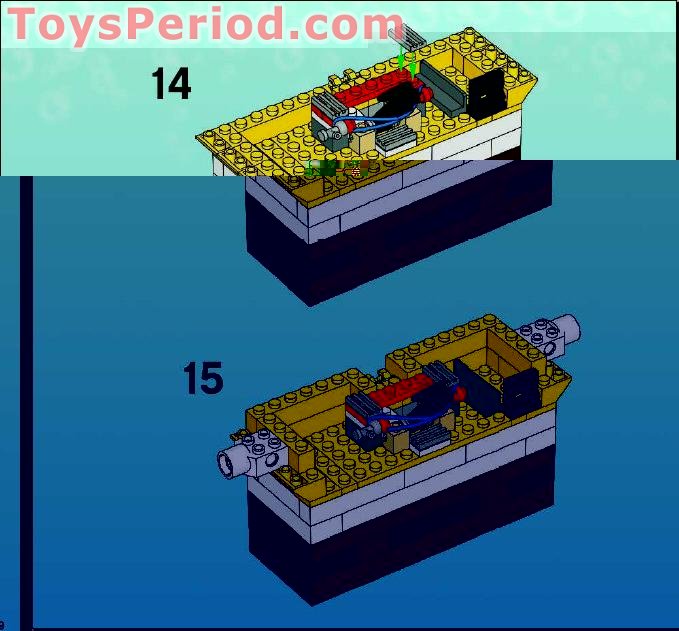 ToysPeriod.com

14

15