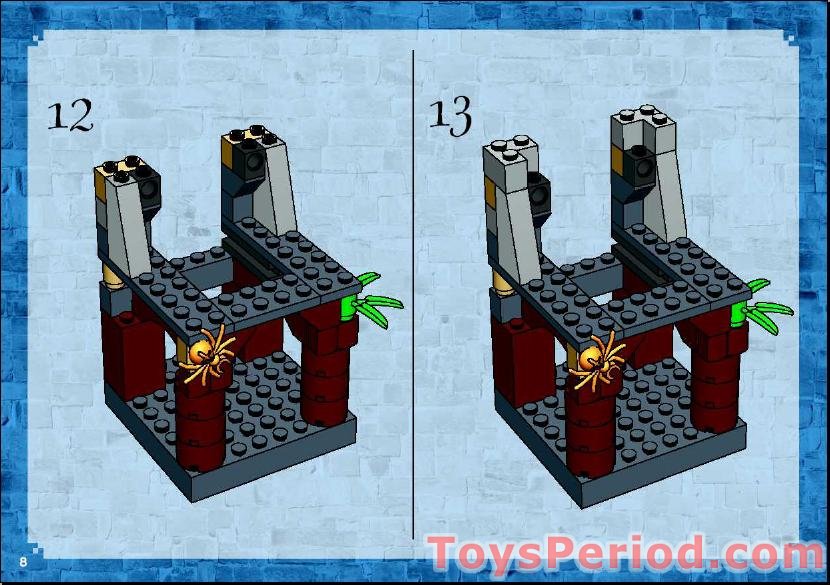 12

13

8

ToysPeriod.com