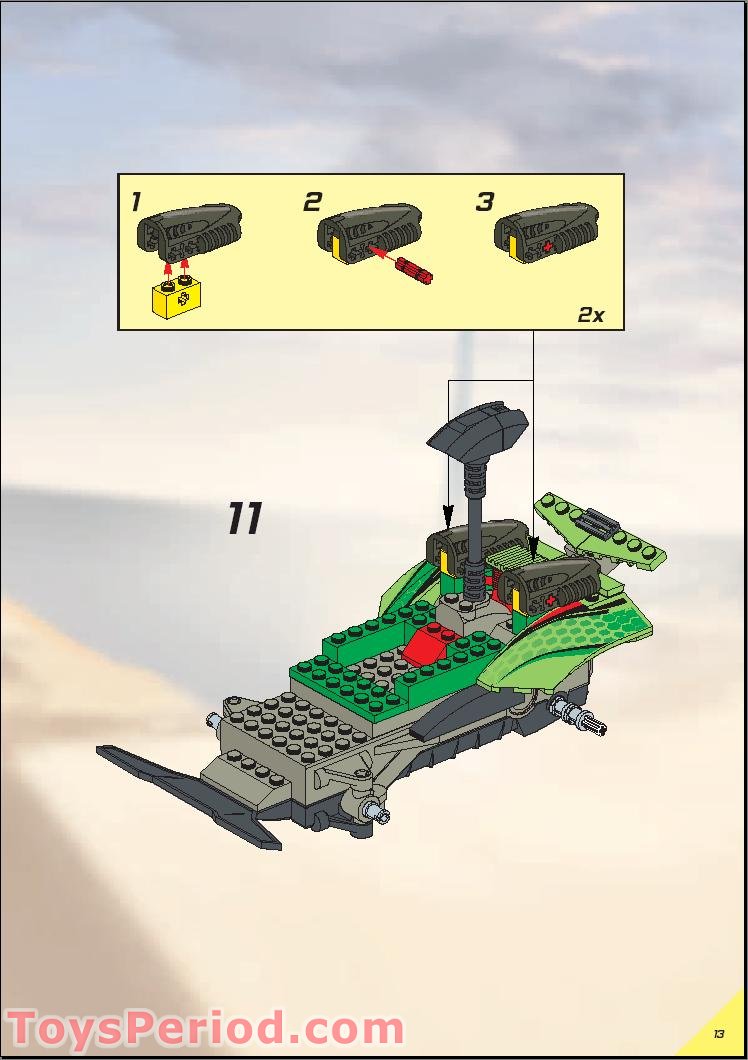 1 2 3

2x

11

ToysPeriod.com

13