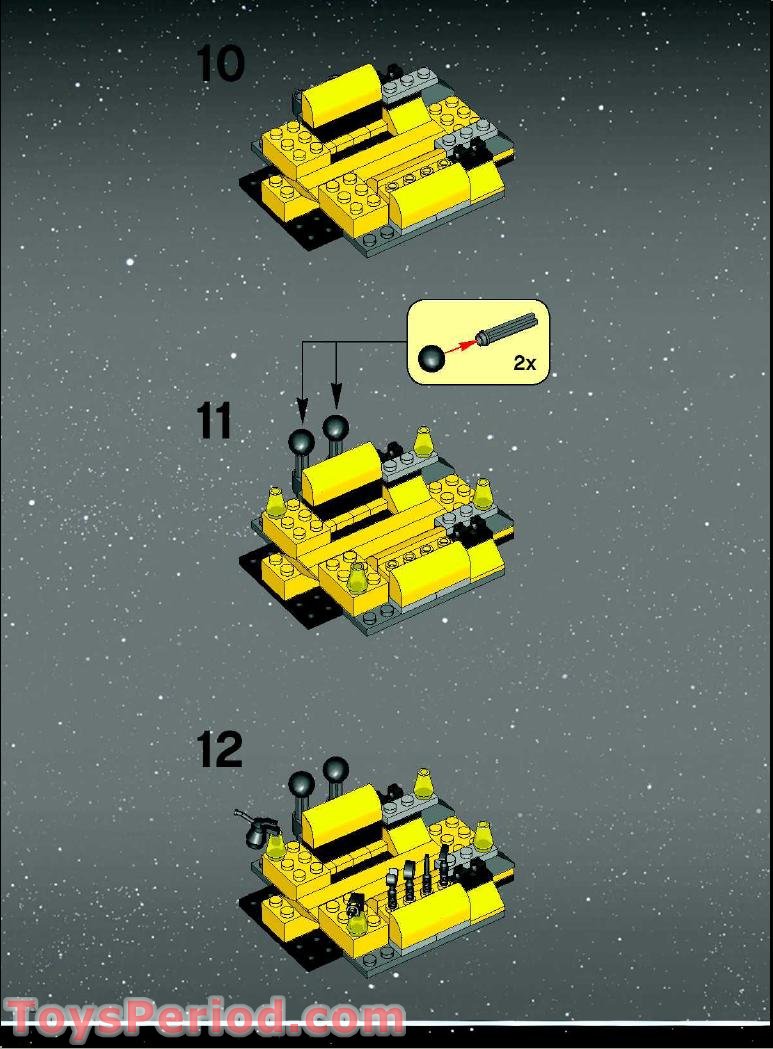 10

2x

11

12

ToysPeriod.com