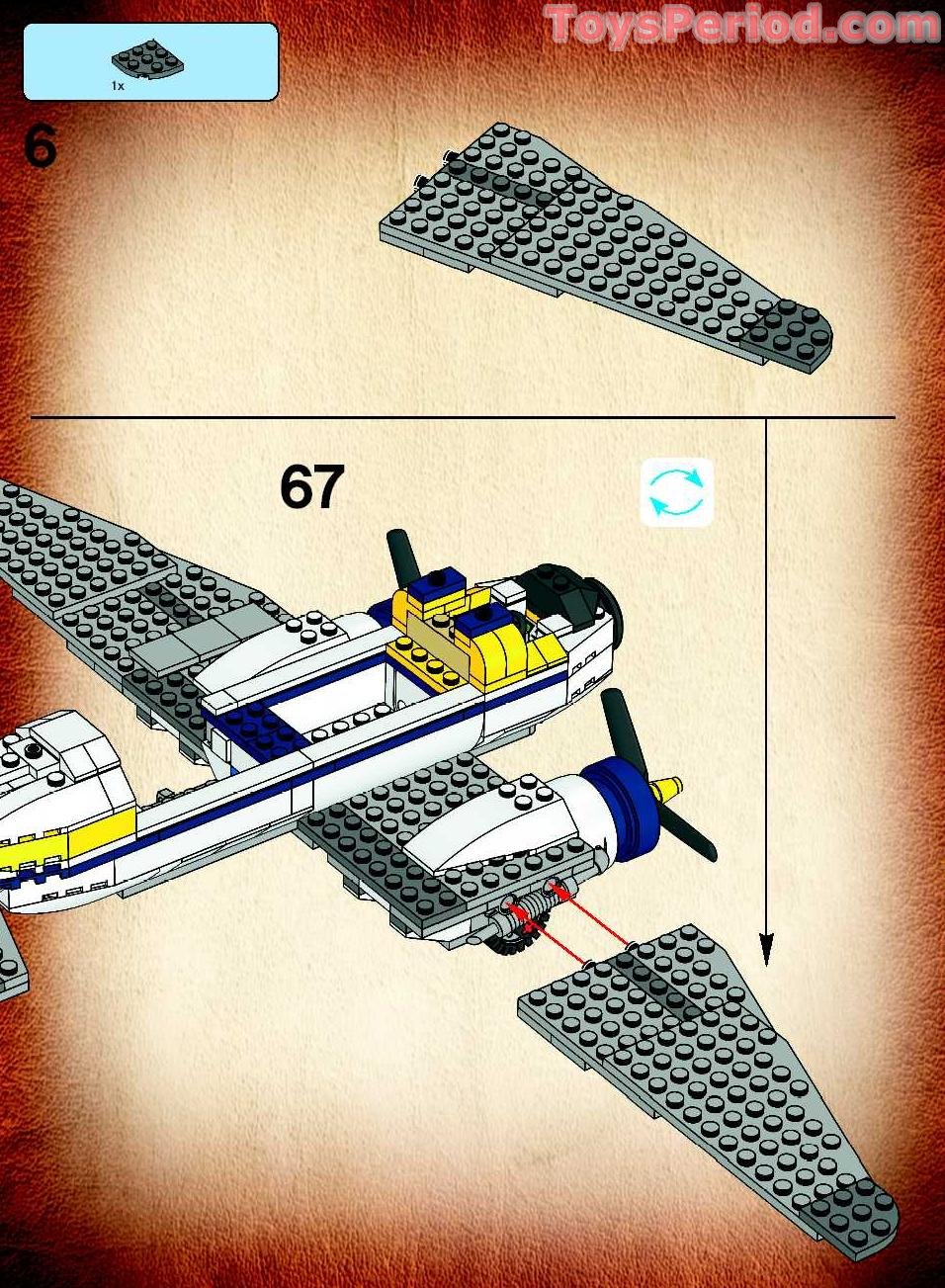 ToysPeriod.com

1x

6

67