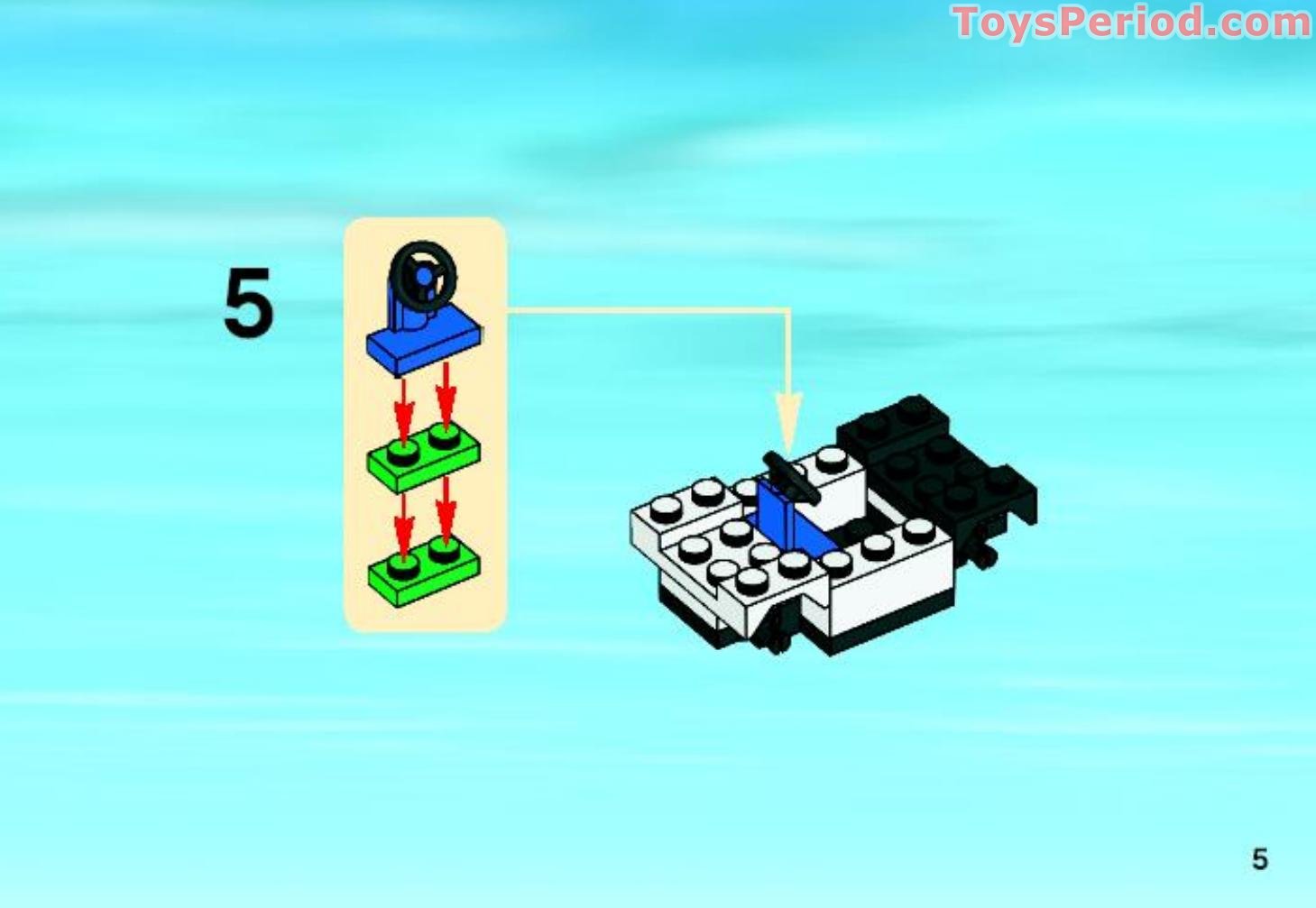 ToysPeriod.com

5

5