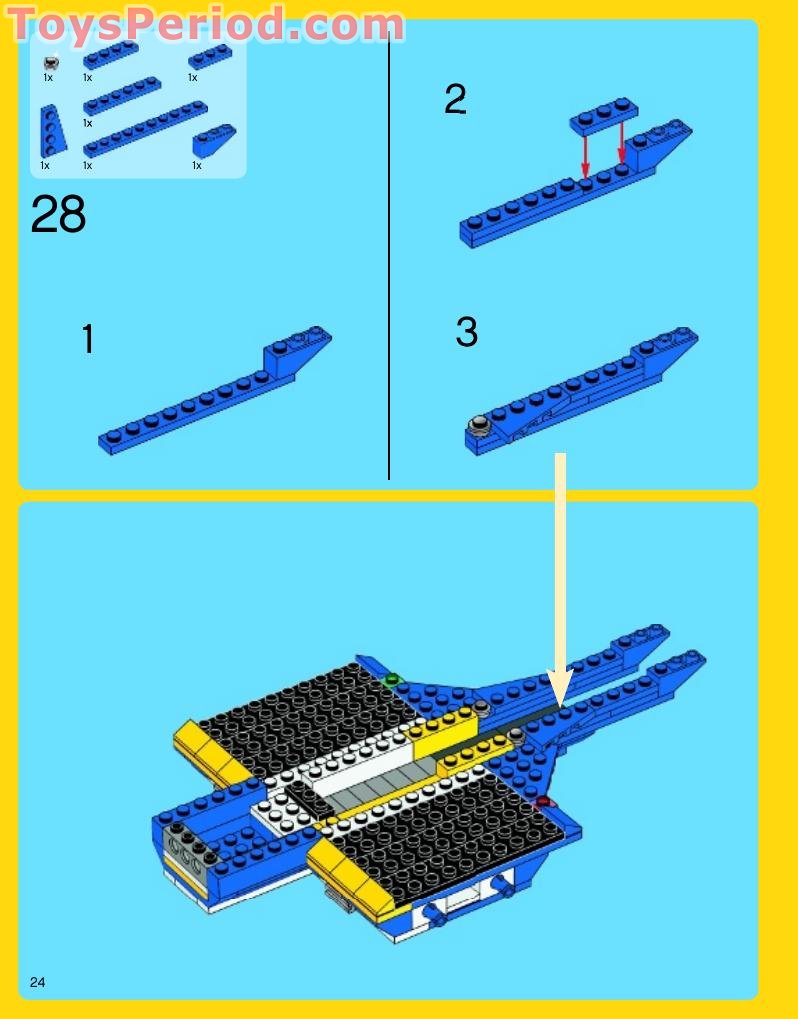 ToysPeriod.com

1x 1x 1x
1x
1x 1x 1x

28

1

2

3

24