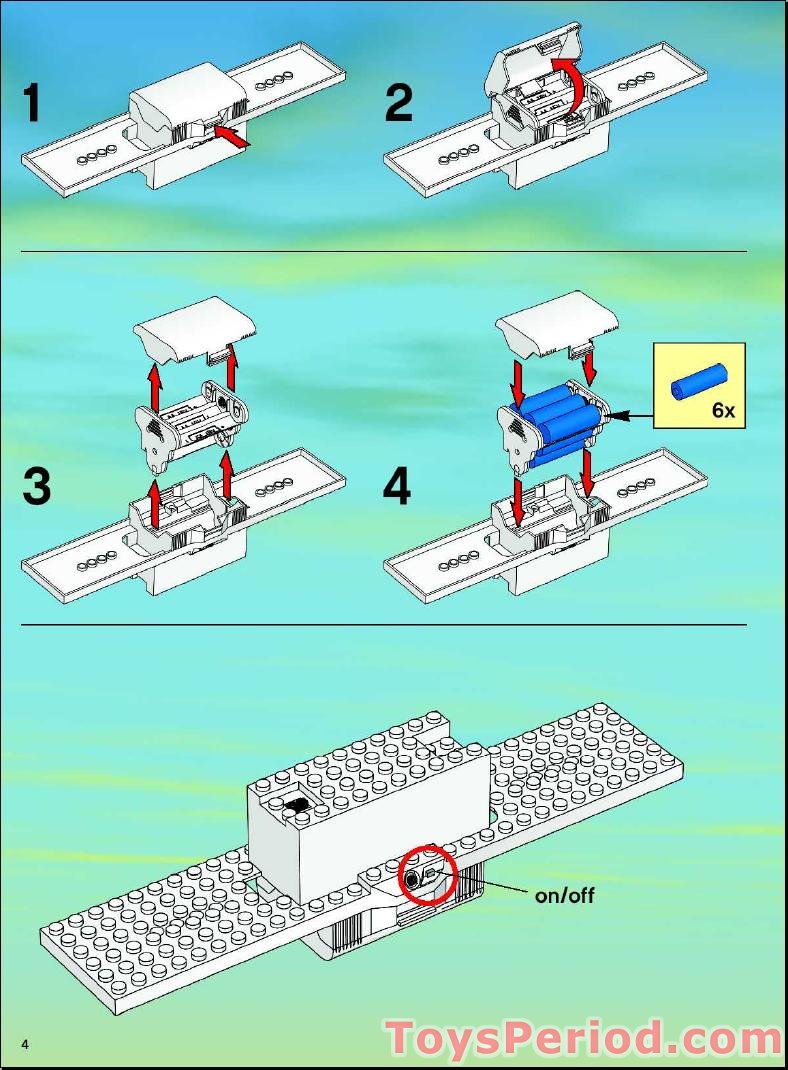 1

2

3

4

6x

on/off

4

ToysPeriod.com