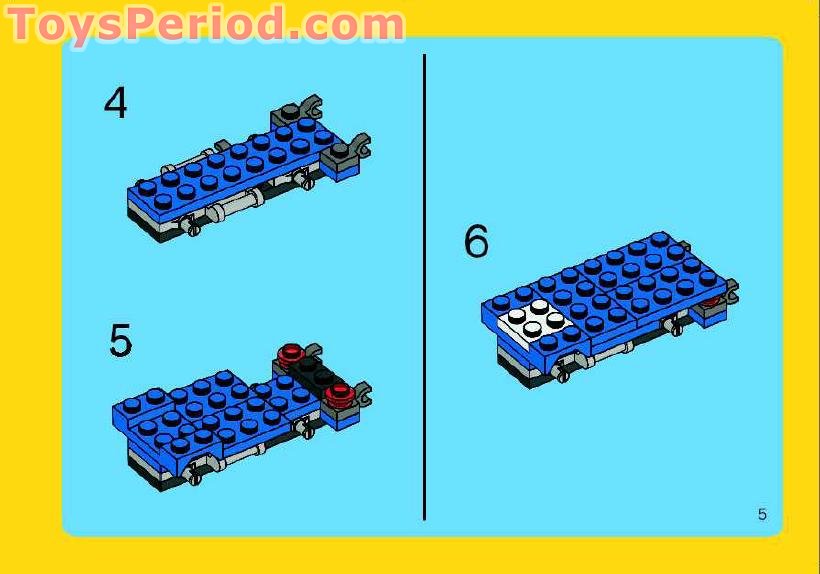 ToysPeriod.com

4

5

6

5