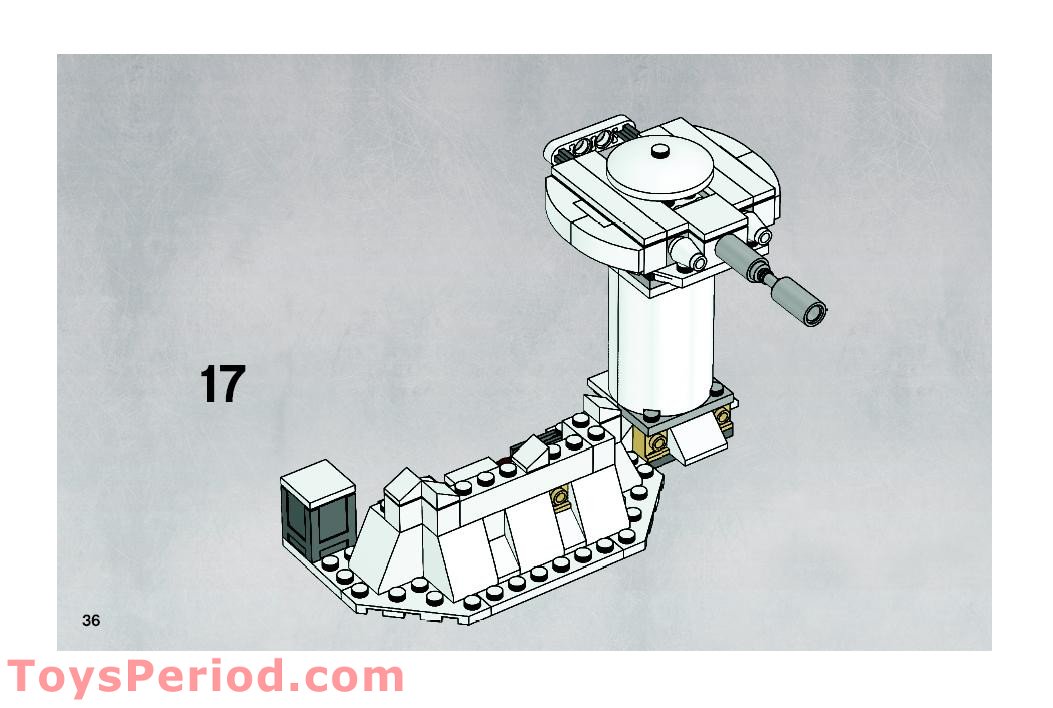 17

36

ToysPeriod.com