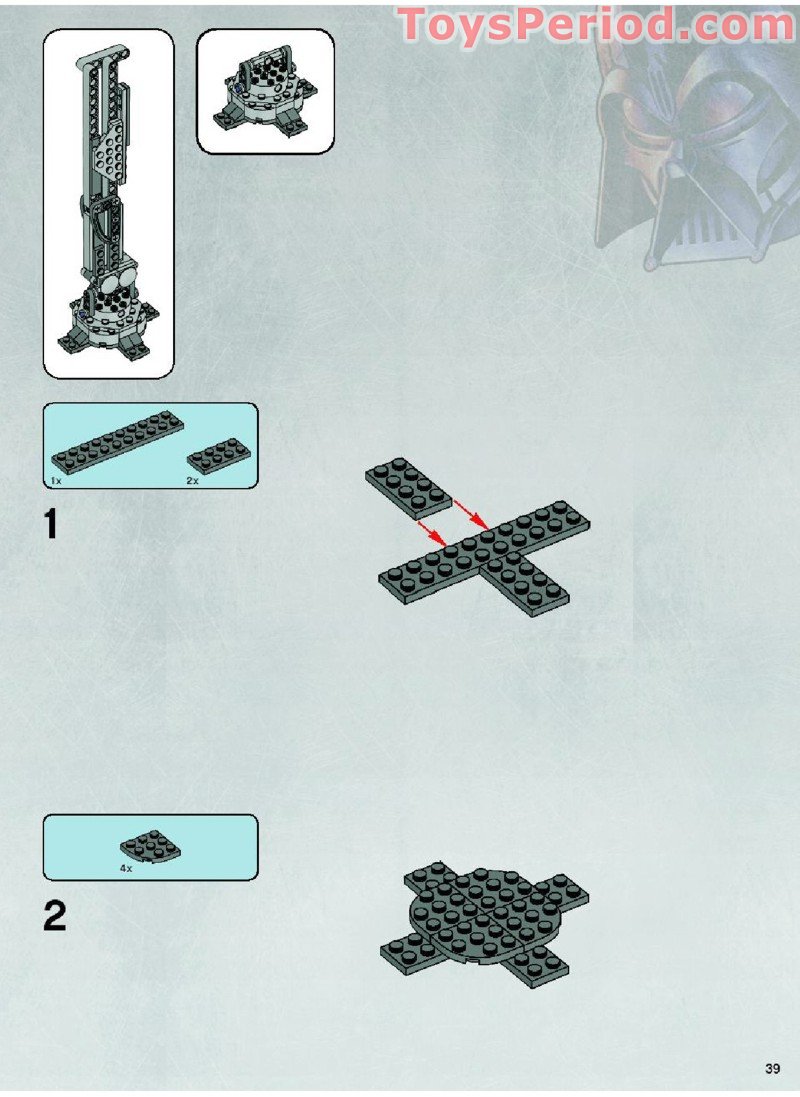 ToysPeriod.com

1x
2x

1

4x

2

39