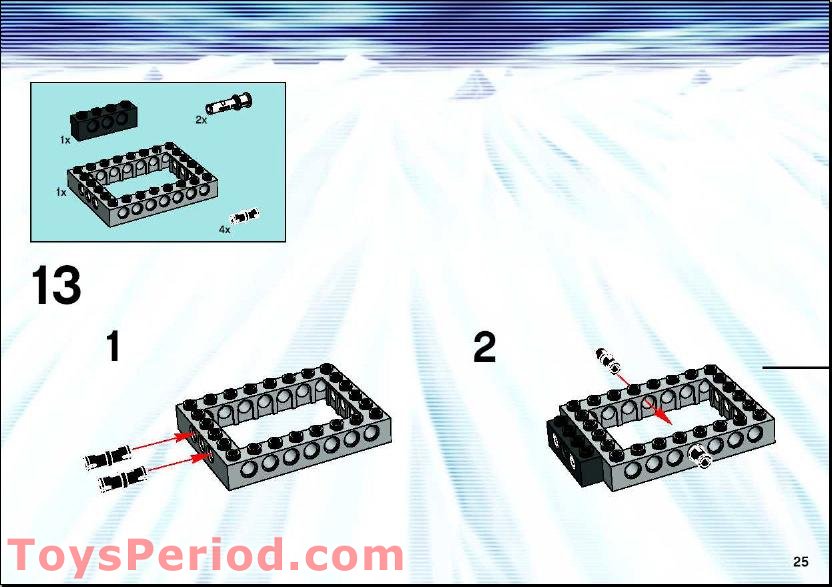 1x
2x
1x
4x

13

1

2

ToysPeriod.com

25