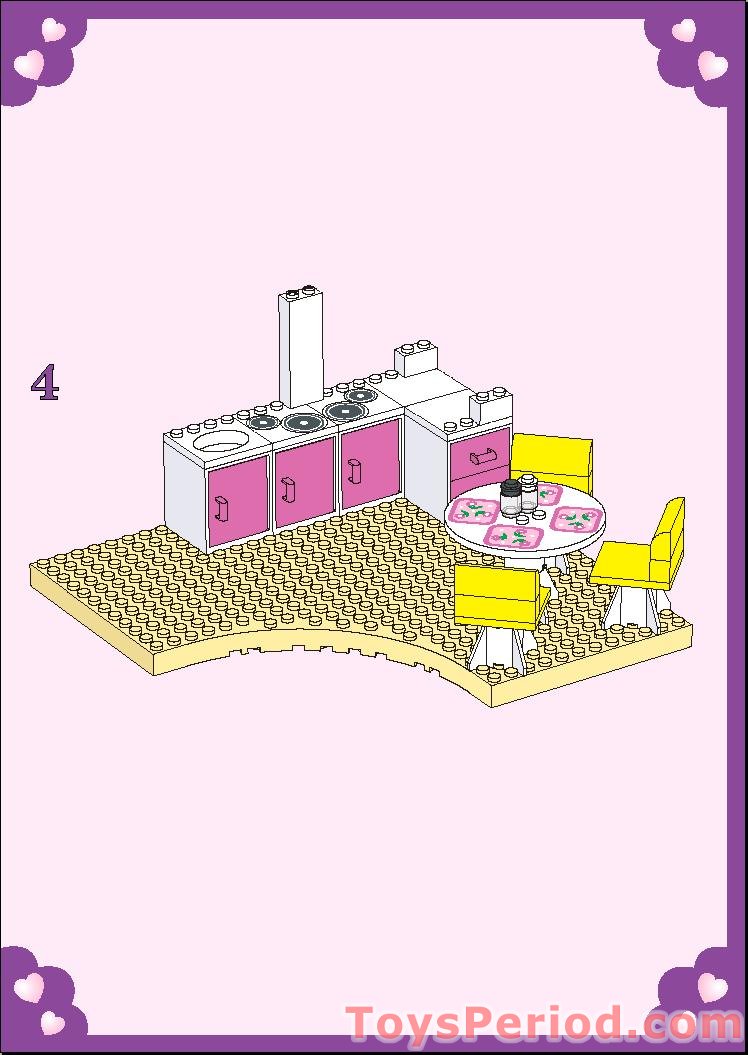 4

ToysPeriod.com