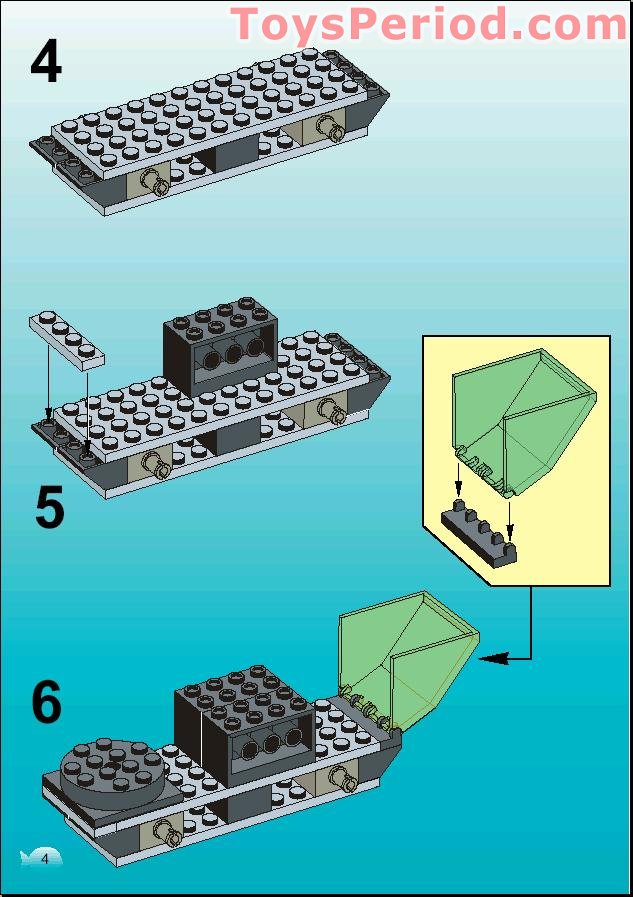 ToysPeriod.com

4

5

6

4