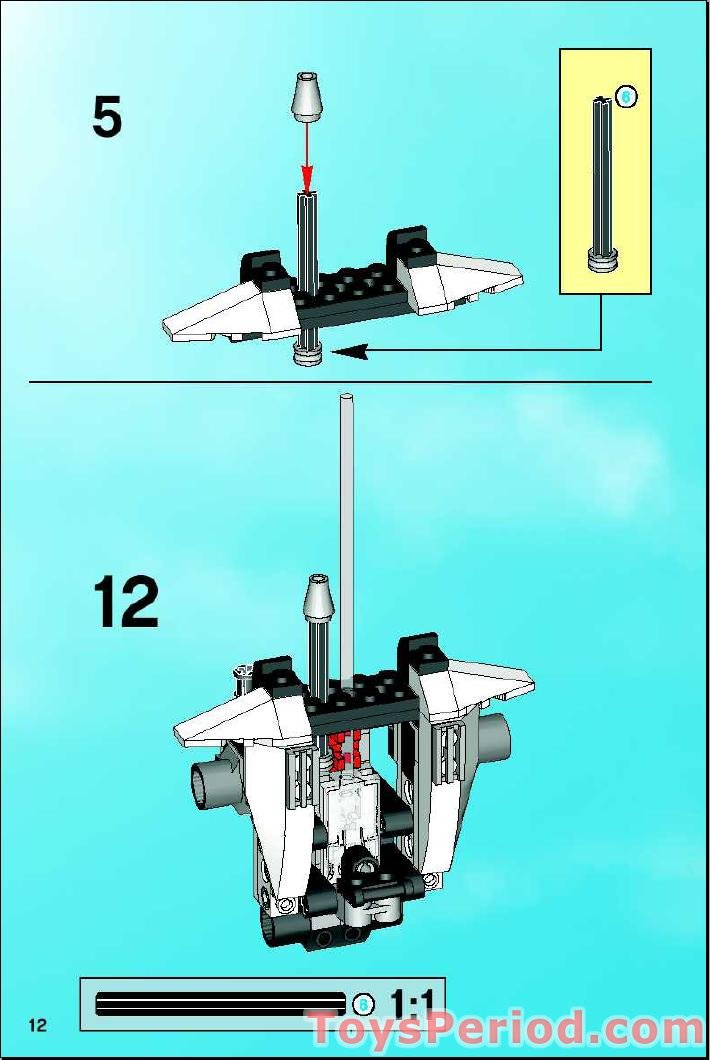 5

12

1:1

12

ToysPeriod.com