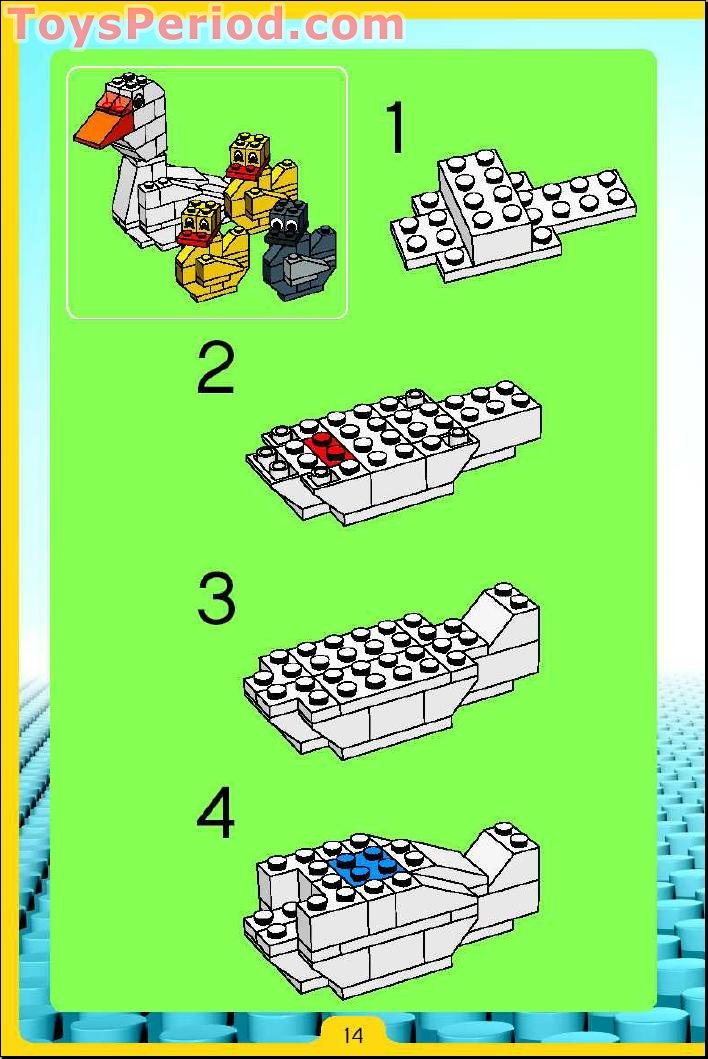 ToysPeriod.com

1

2

3

4

14