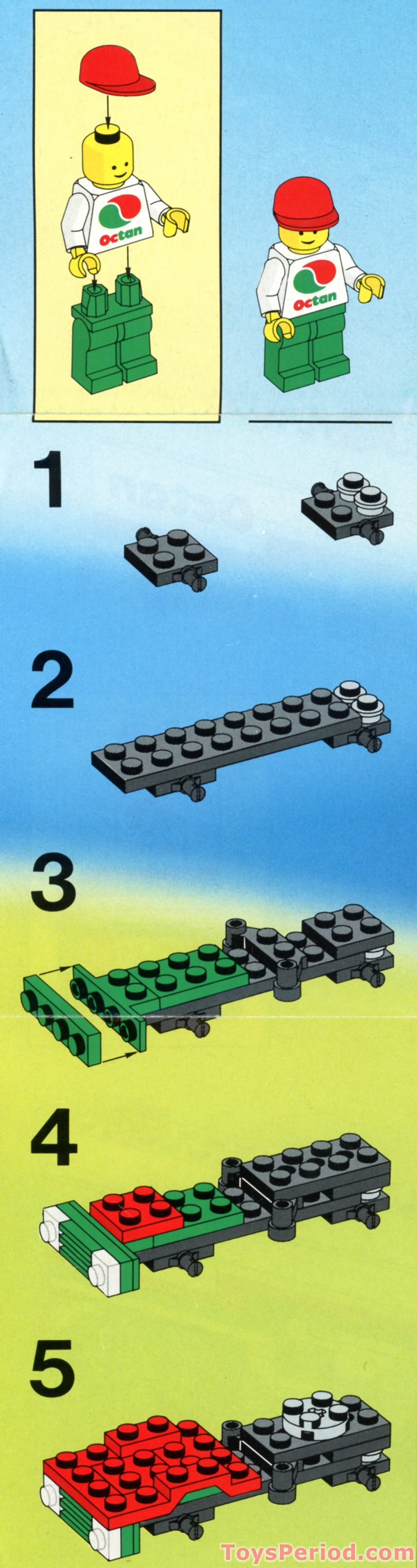 Octan

Octan

1

2

3

4

5

ToysPeriod.com