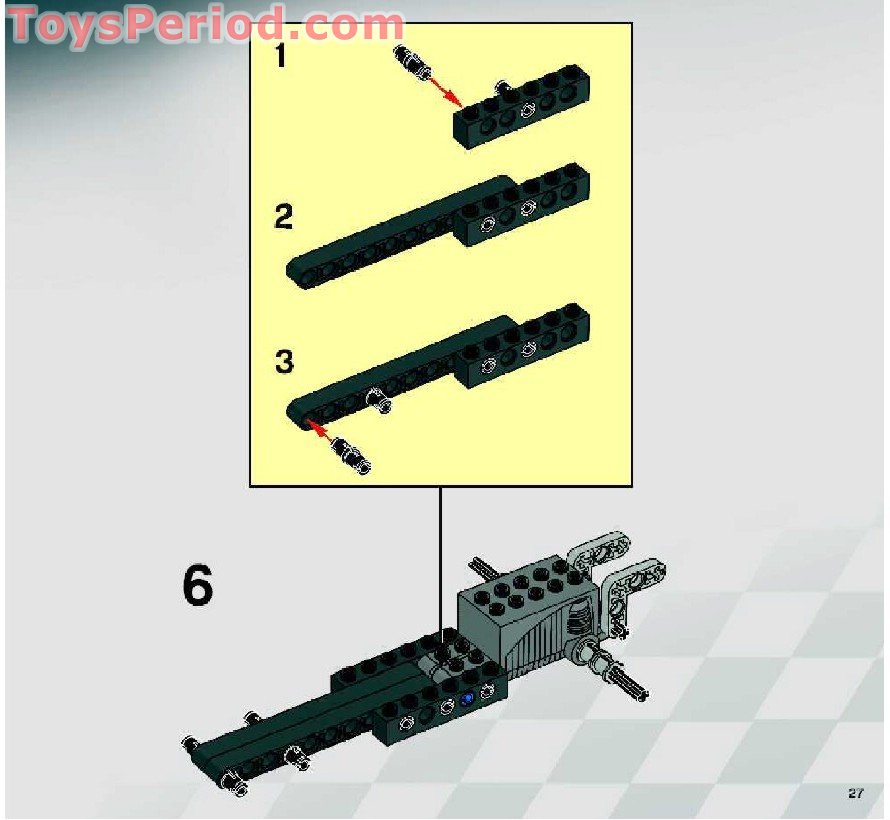 ToysPeriod.com

1

2

3

6

27