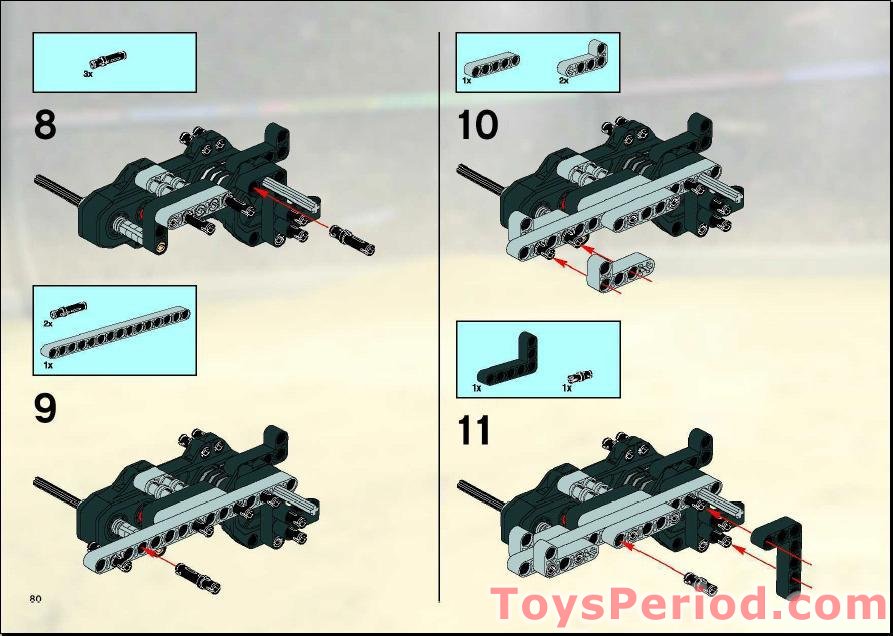 3x

8

2x

1x

9

80

1x

2x

10

1x

1x

11

ToysPeriod.com