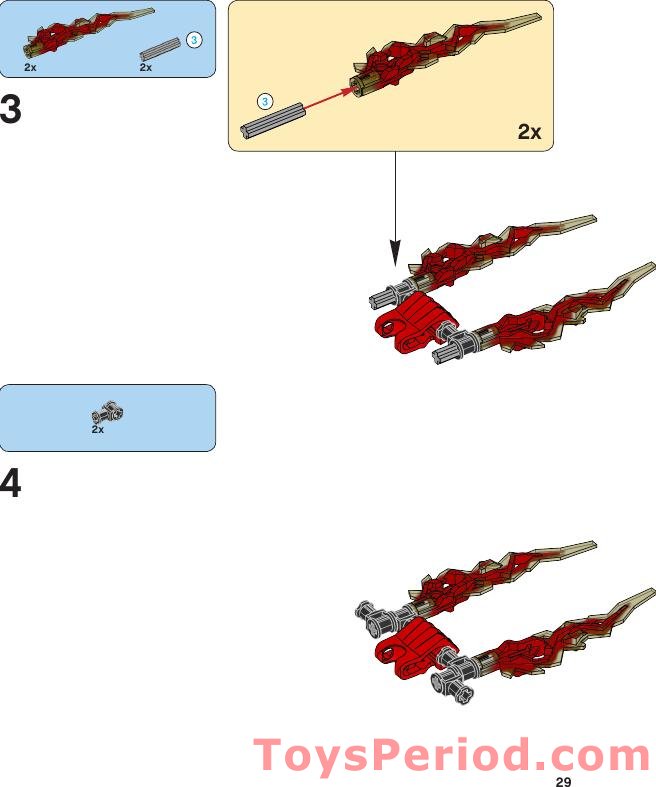 2x
2x
3

3

3

2x

2x

4

ToysPeriod.com
29