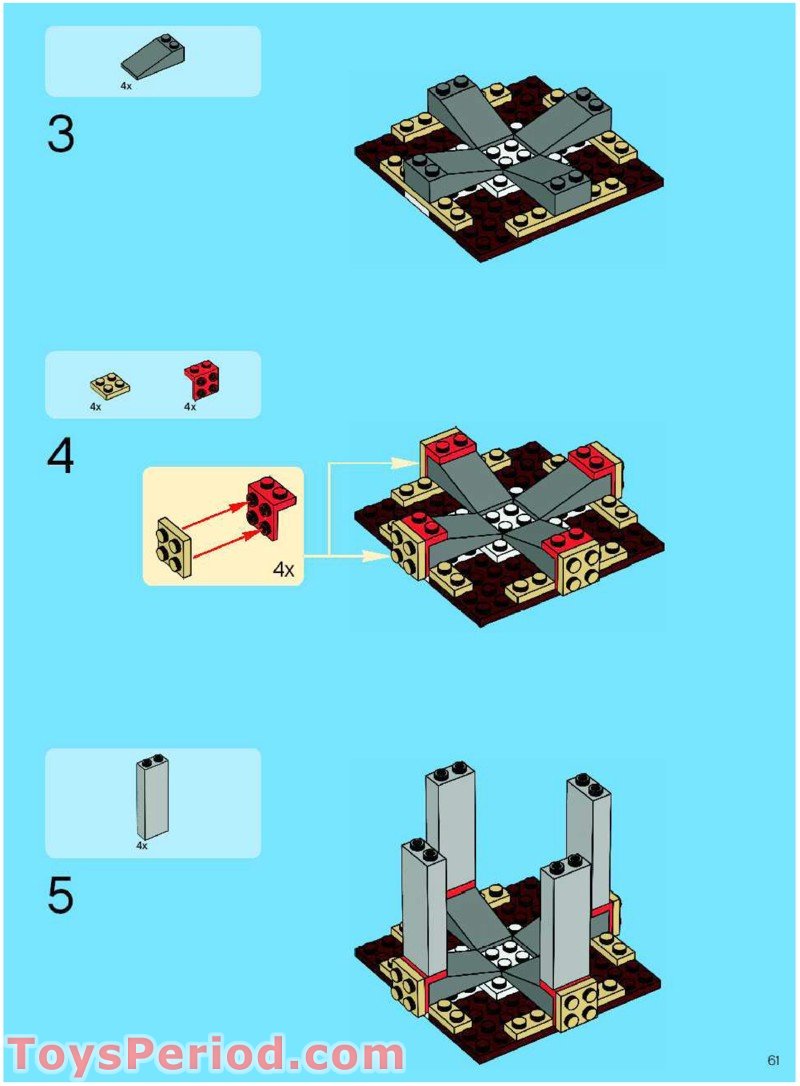 4x

3

4x 4x

4

4x

4x

5

ToysPeriod.com

61