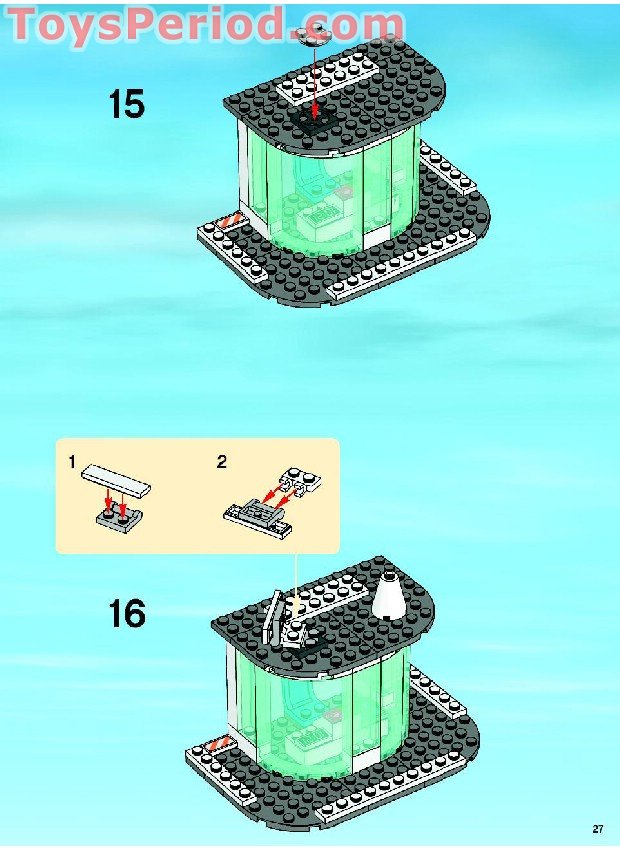 ToysPeriod.com

15

1

2

16

27