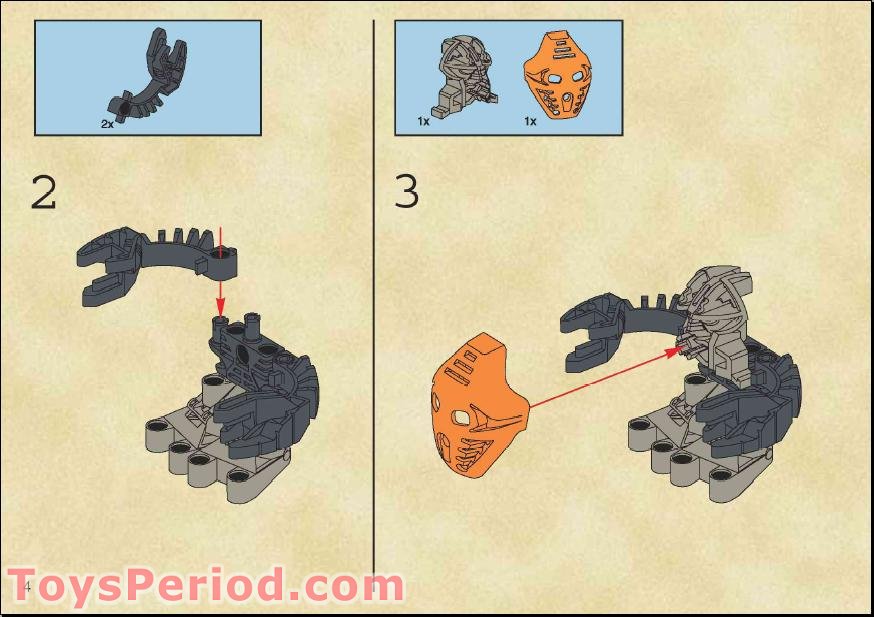 2x

2

1x

1x

3

4

ToysPeriod.com