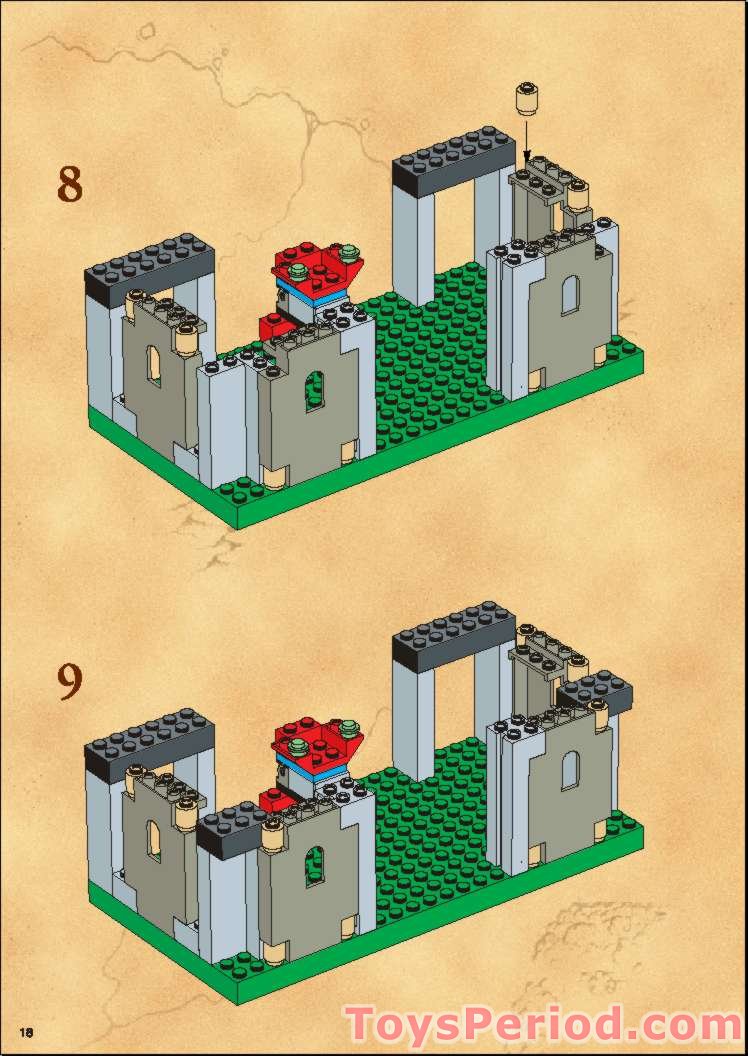 8

9

18

ToysPeriod.com