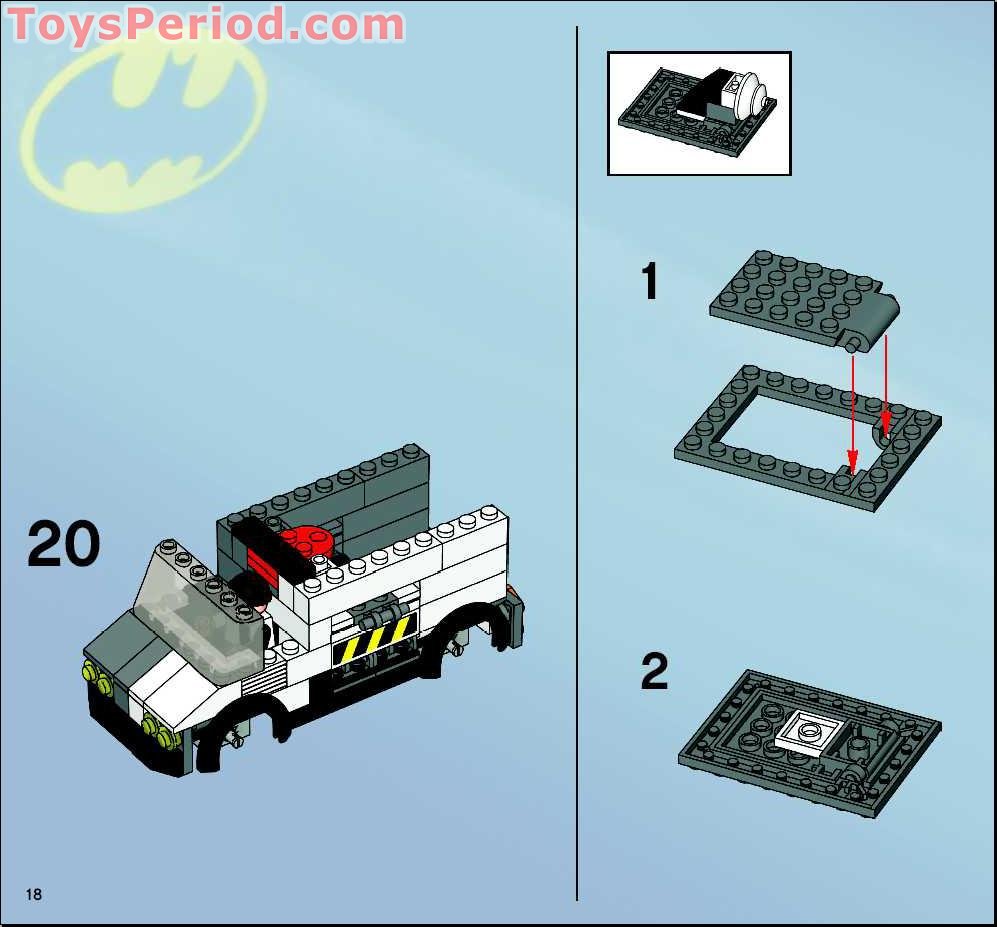 ToysPeriod.com

20

18

1

2