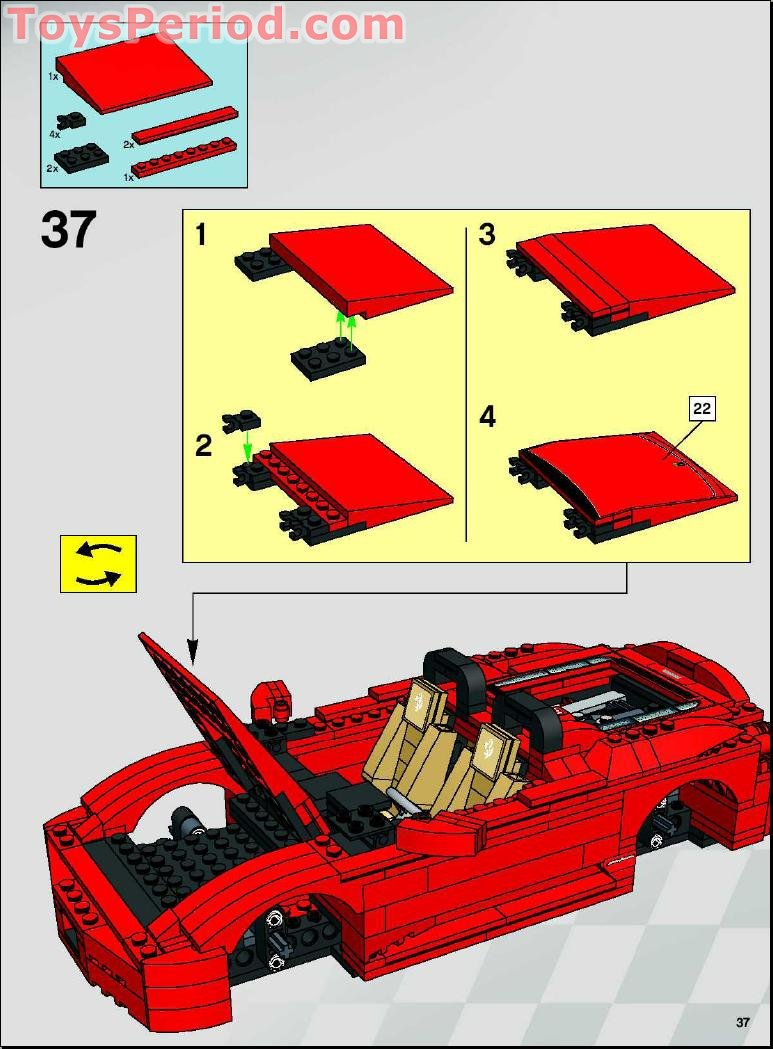 ToysPeriod.com

1x
4x
2x
2x
1x

37

1
2
3
4
22

37