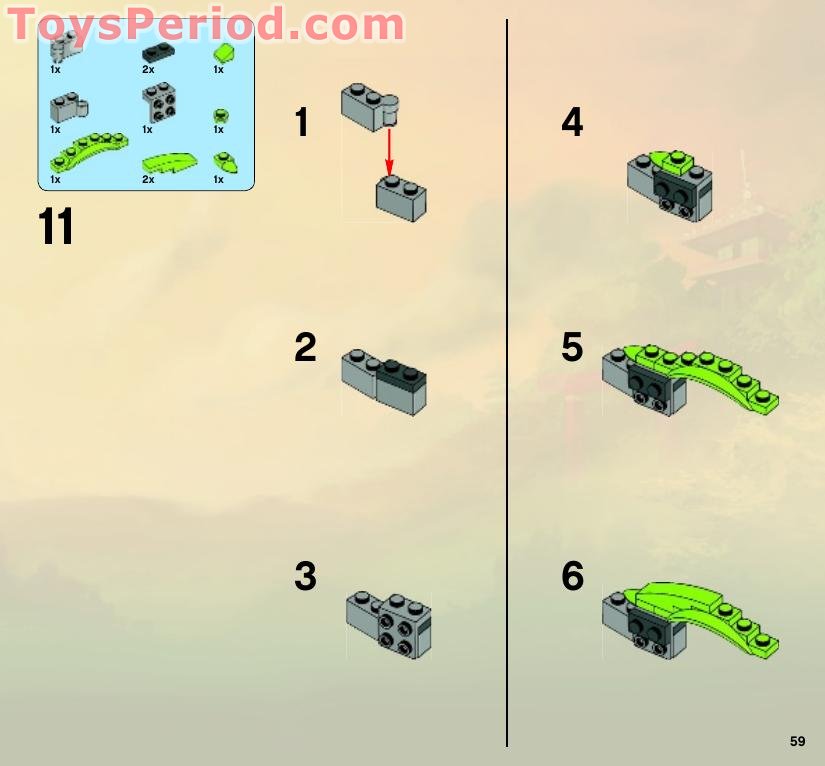 ToysPeriod.com

1x
2x
1x
1x
1x
1x
1x
2x
1x

11

1

2

3

4

5

6

59