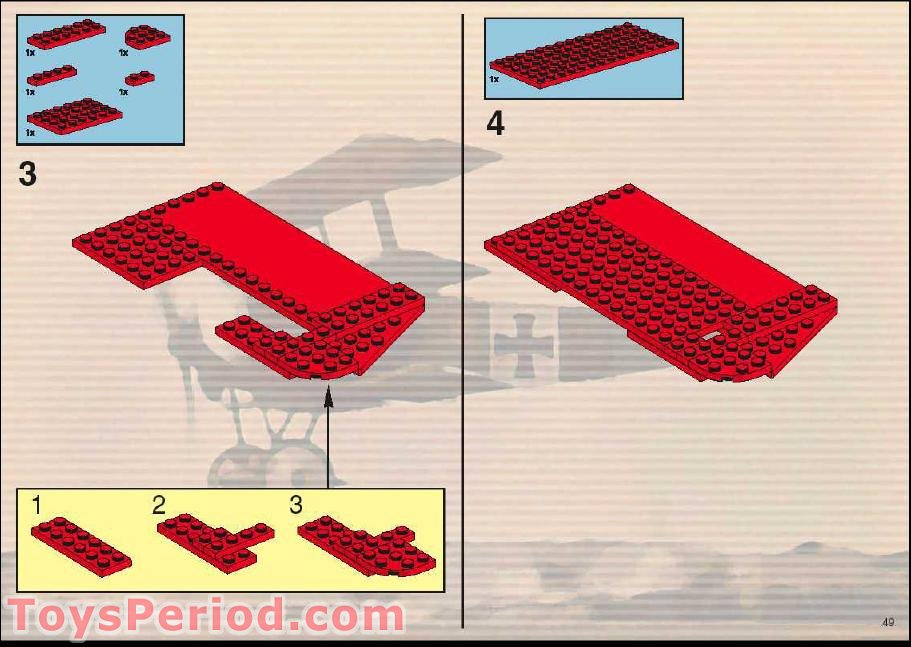 1x
1x
1x
1x
1x

3

1
2
3

1x

4

ToysPeriod.com

49