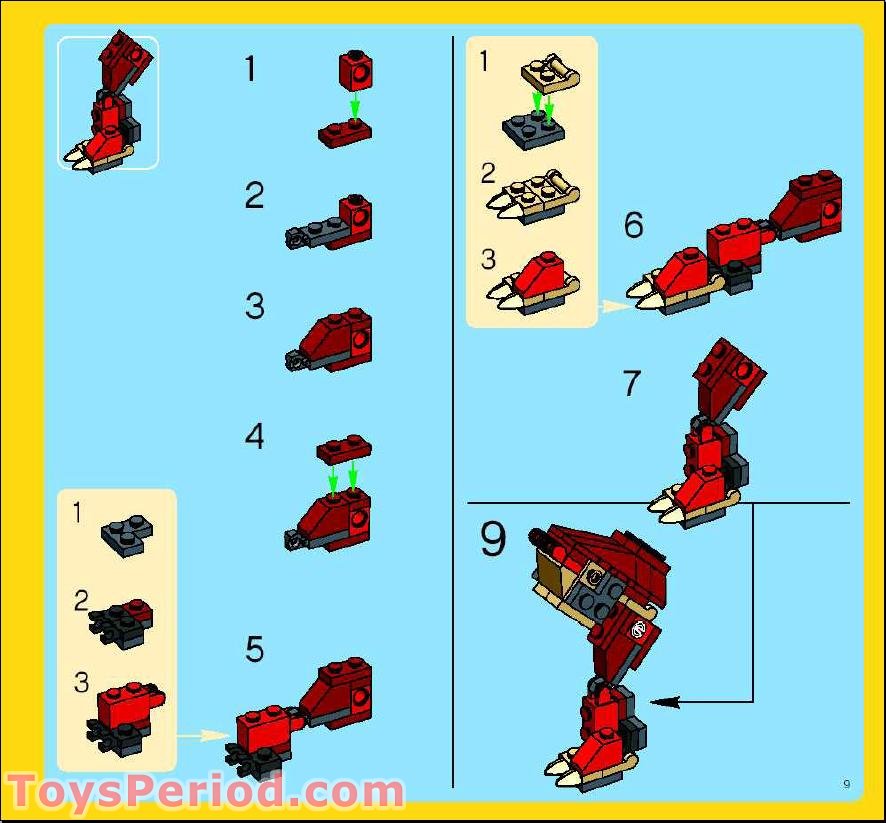 1

2

3

4

1

2

3

5

1

2

3

6

7

9

9

ToysPeriod.com