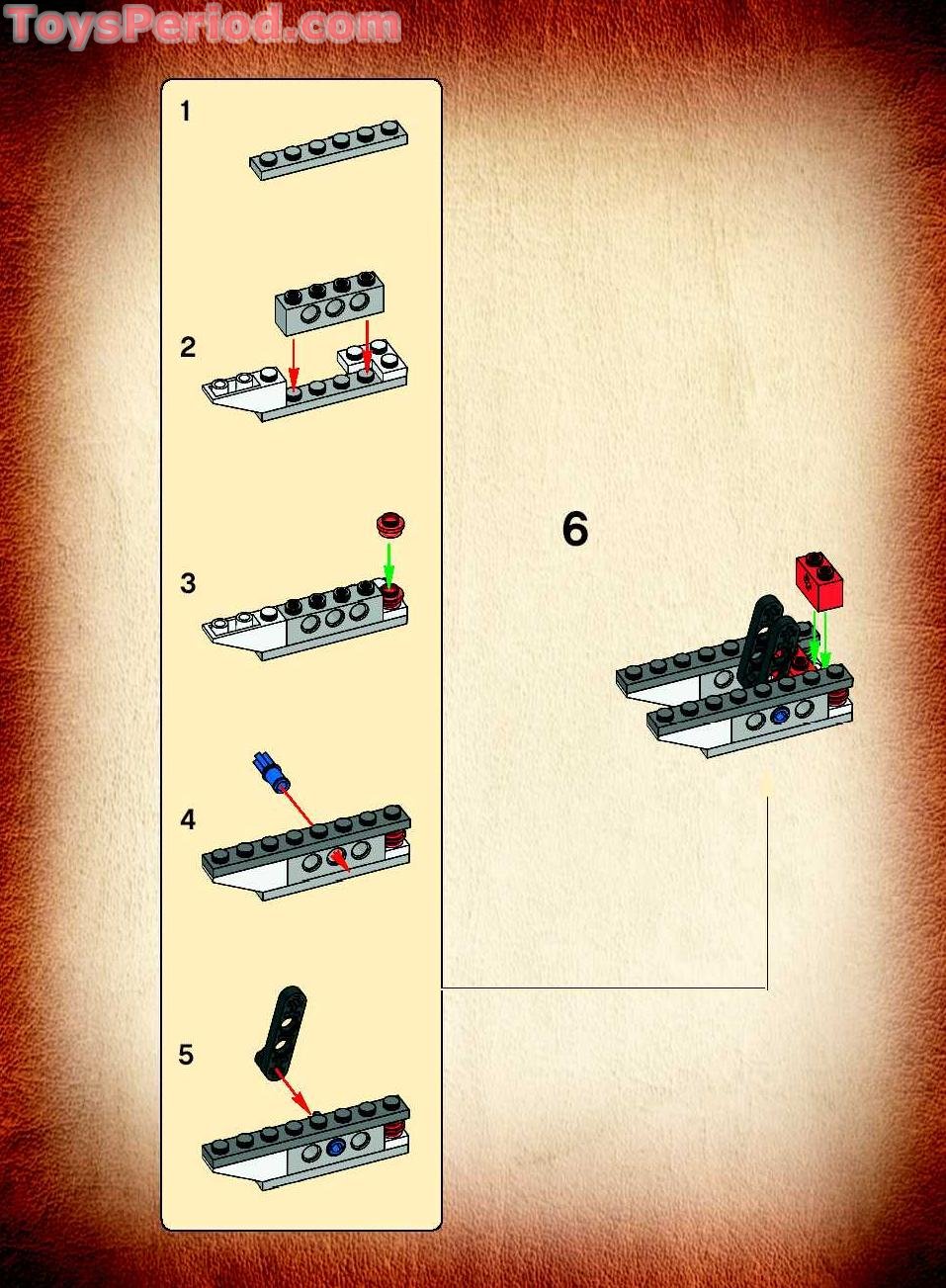 ToysPeriod.com

1

2

3

4

5

6