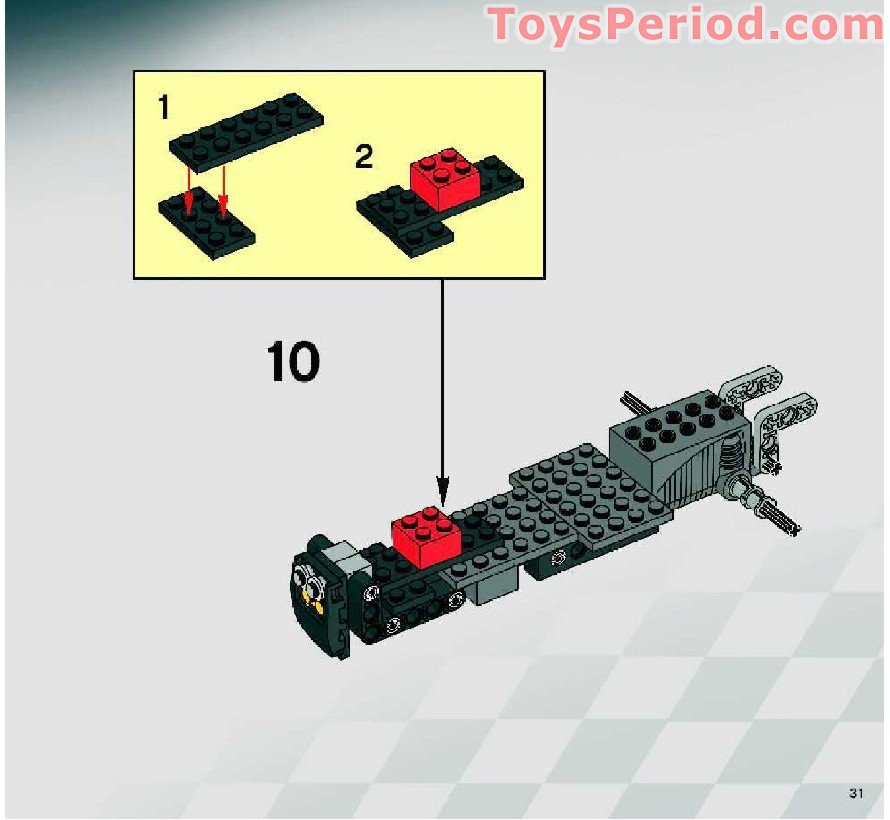 ToysPeriod.com

1

2

10

31