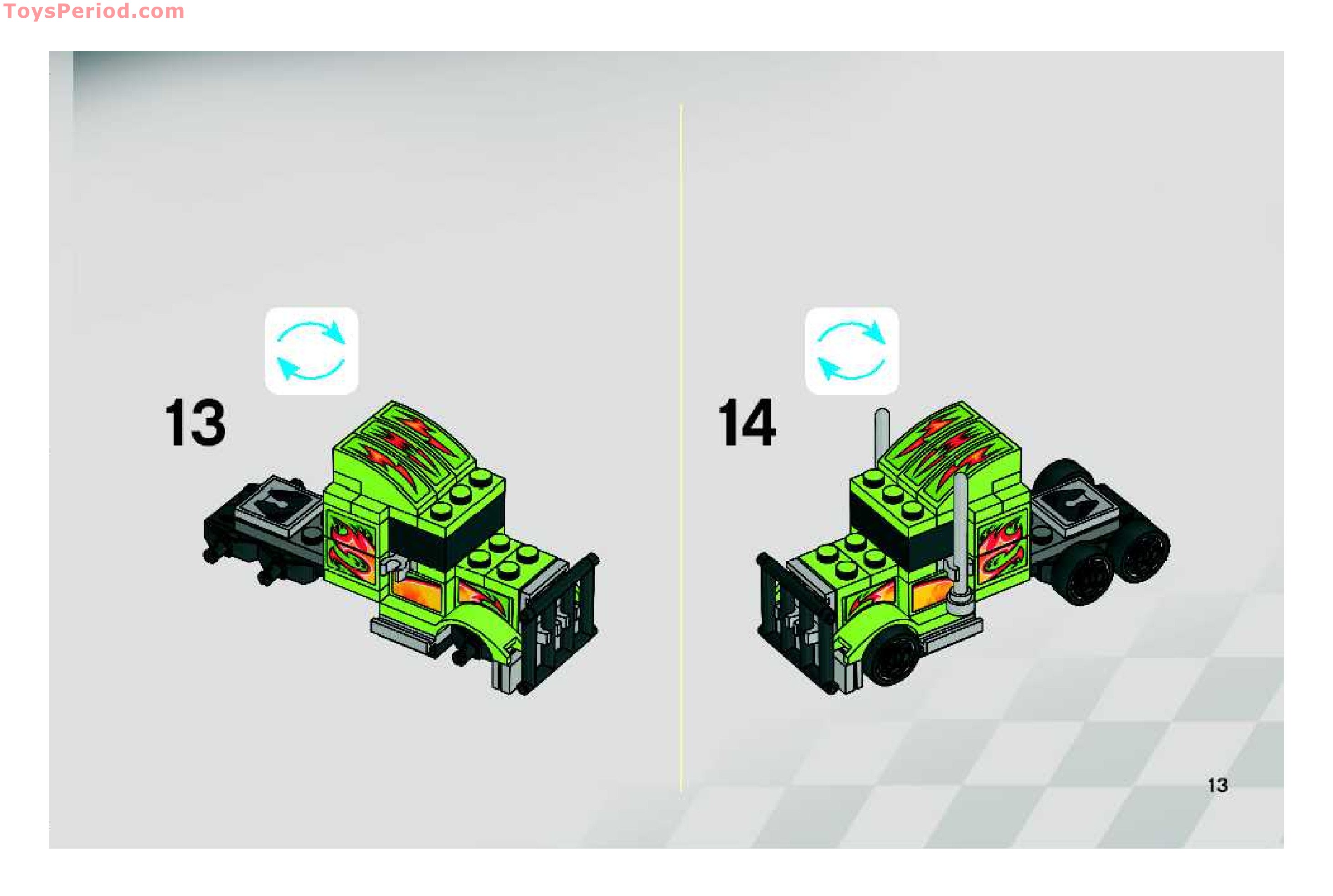 ToysPeriod.com

13

14

13