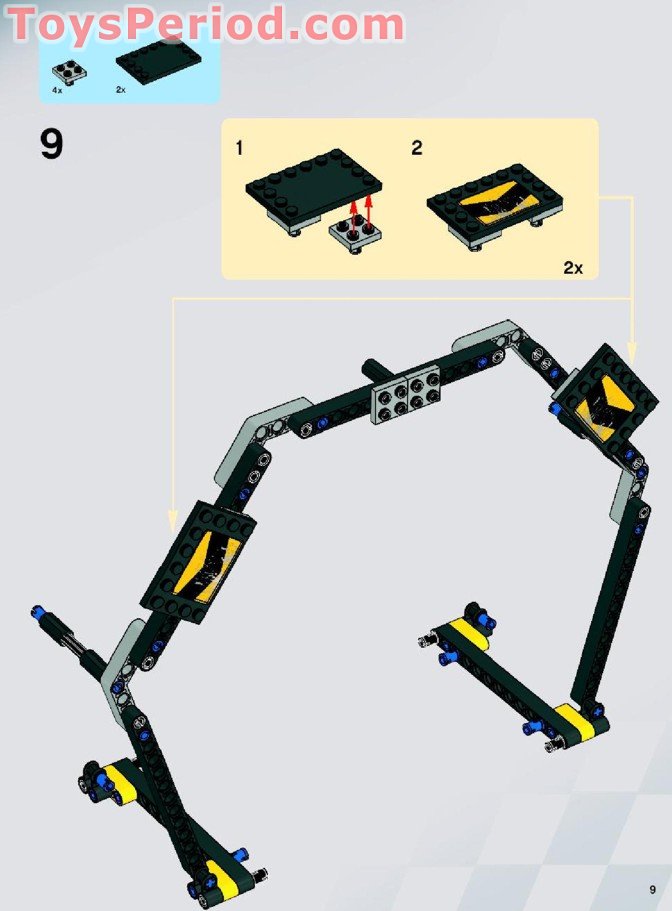 ToysPeriod.com

4x 2x

9

1 2

2x

9