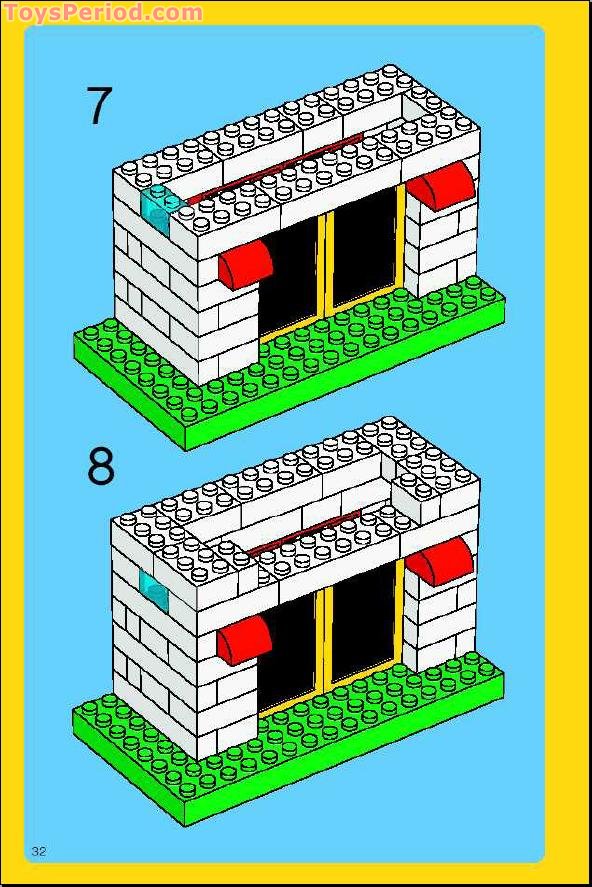 ToysPeriod.com

7

8

32