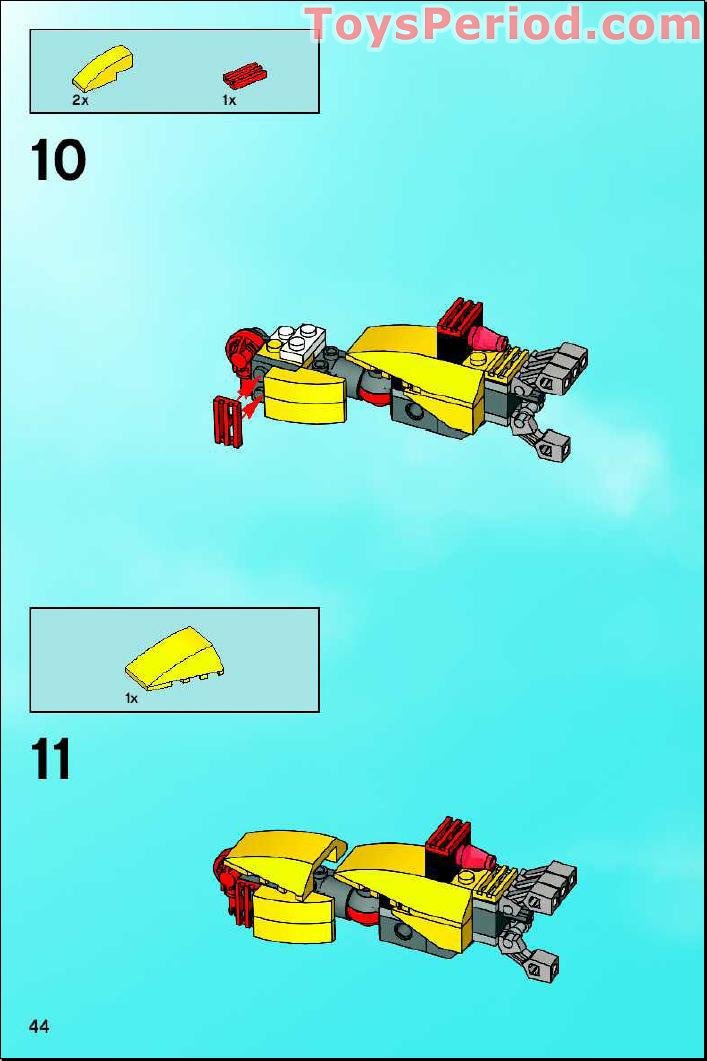 ToysPeriod.com

2x

1x

10

1x

11

44