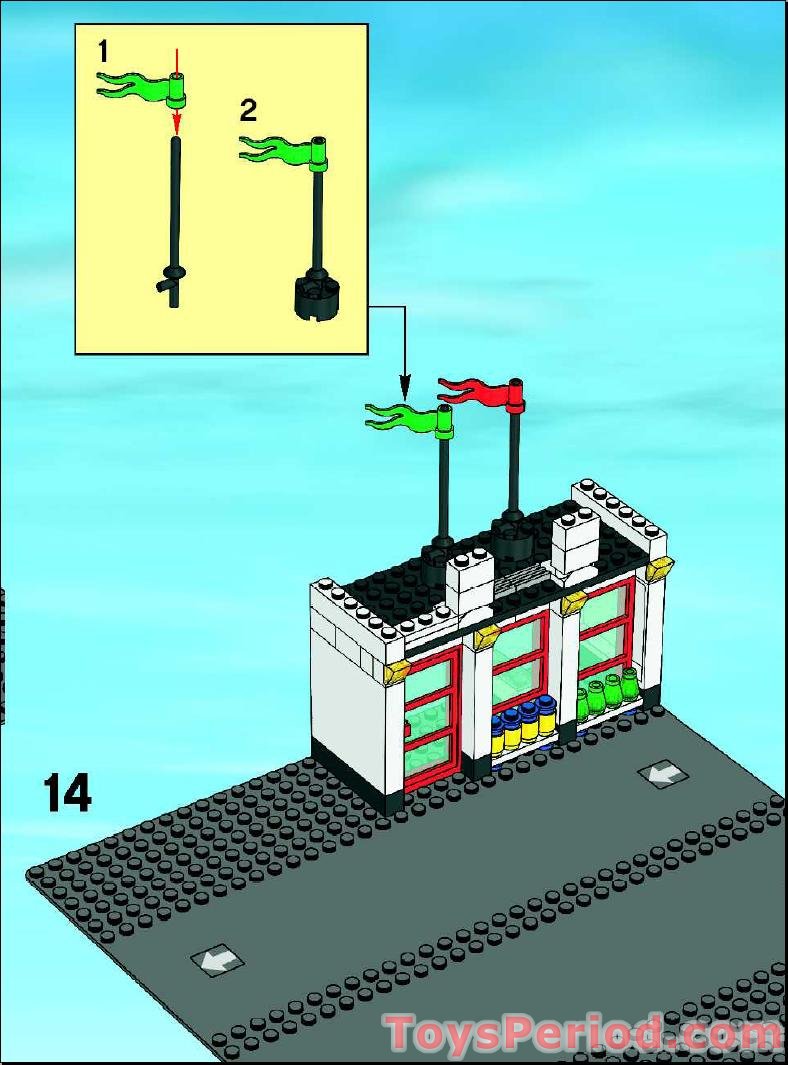 1

2

14

ToysPeriod.com