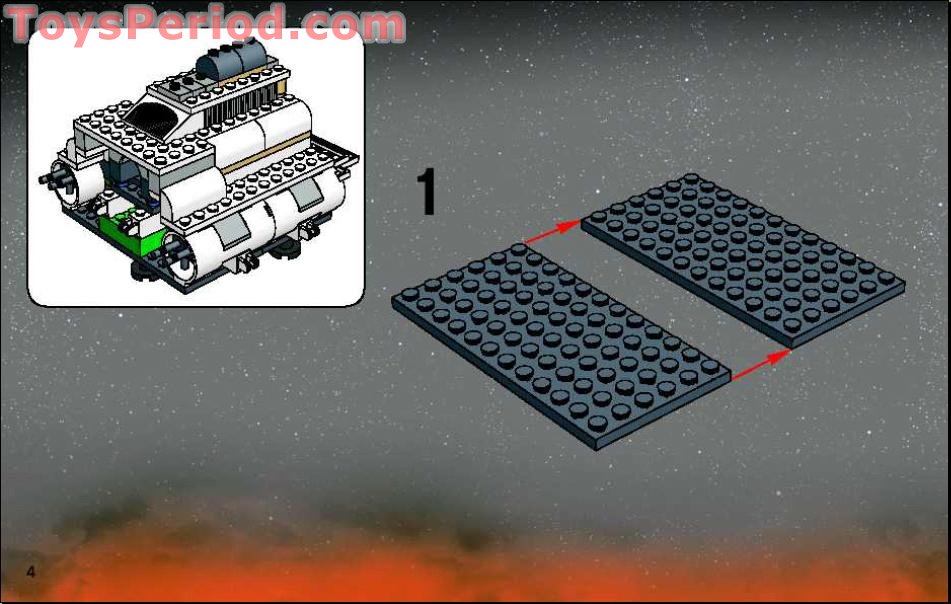 ToysPeriod.com

1

4